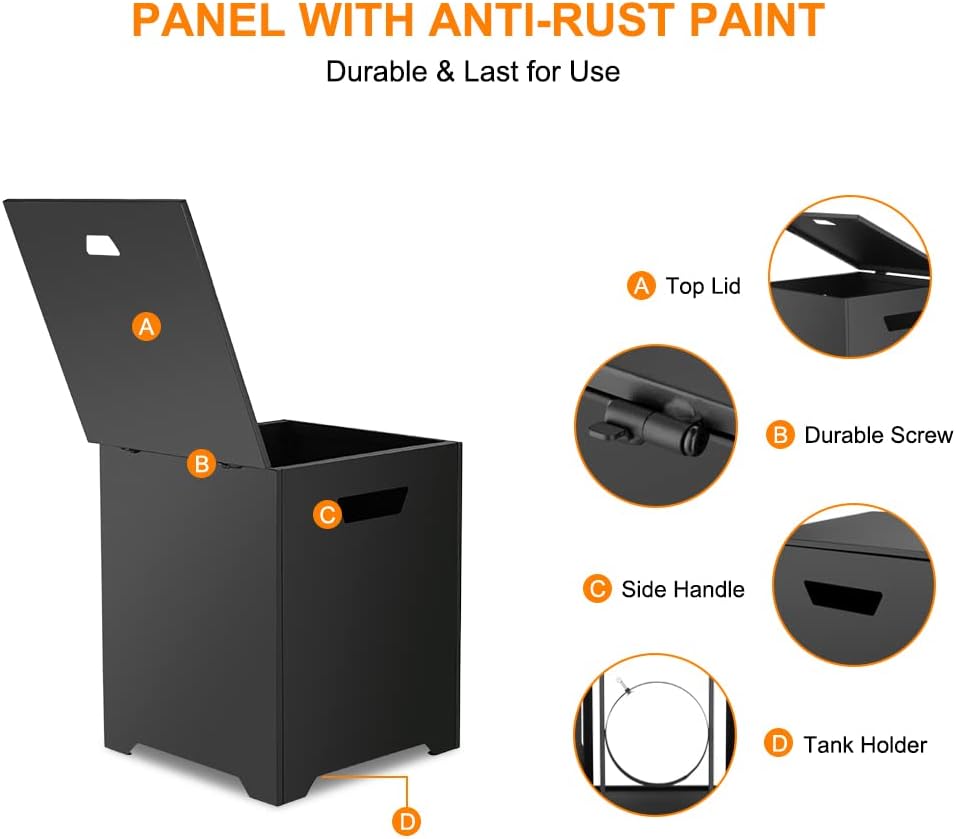 PANEL WITH ANTI-RUST PAINT
Durable & Last for Use

A

B

C

D

A Top Lid

B Durable Screw

C Side Handle

D Tank Holder