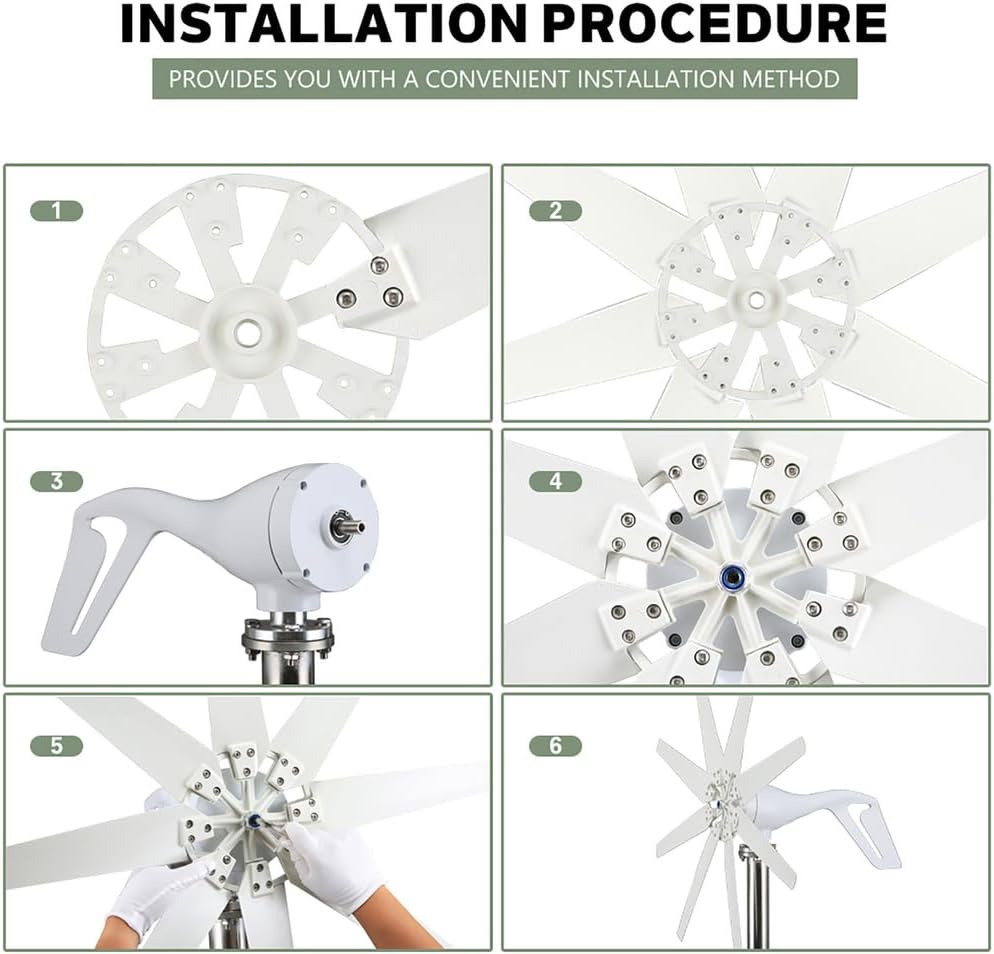 INSTALLATION PROCEDURE

PROVIDES YOU WITH A CONVENIENT INSTALLATION METHOD

1

2

3

4

5

6