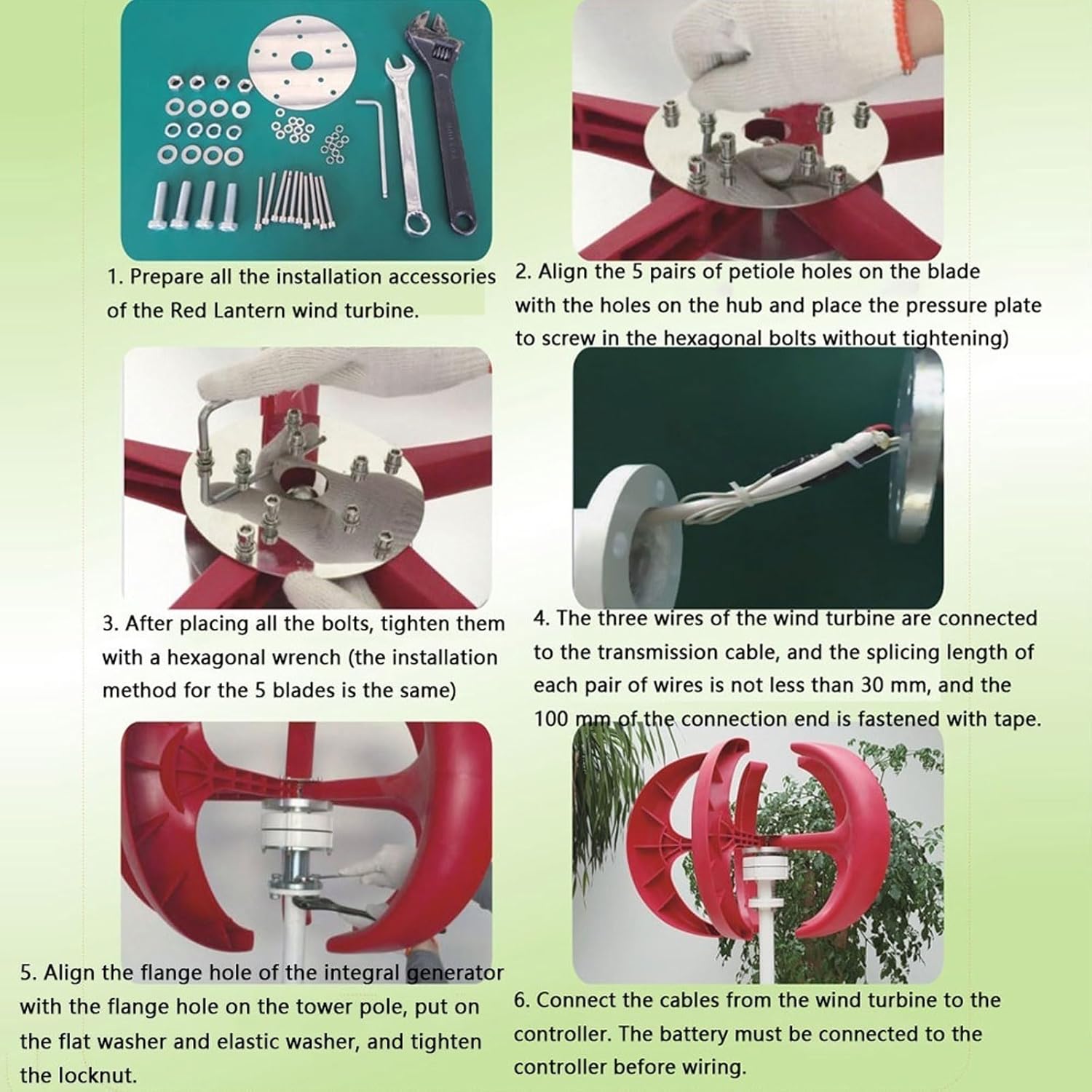 1. Prepare all the installation accessories of the Red Lantern wind turbine.

2. Align the 5 pairs of petiole holes on the blade with the holes on the hub and place the pressure plate to screw in the hexagonal bolts without tightening)

3. After placing all the bolts, tighten them with a hexagonal wrench (the installation method for the 5 blades is the same)

4. The three wires of the wind turbine are connected to the transmission cable, and the splicing length of each pair of wires is not less than 30 mm, and the 100 mm of the connection end is fastened with tape.

5. Align the flange hole of the integral generator with the flange hole on the tower pole, put on the flat washer and elastic washer, and tighten the locknut.

6. Connect the cables from the wind turbine to the controller. The battery must be connected to the controller before wiring.