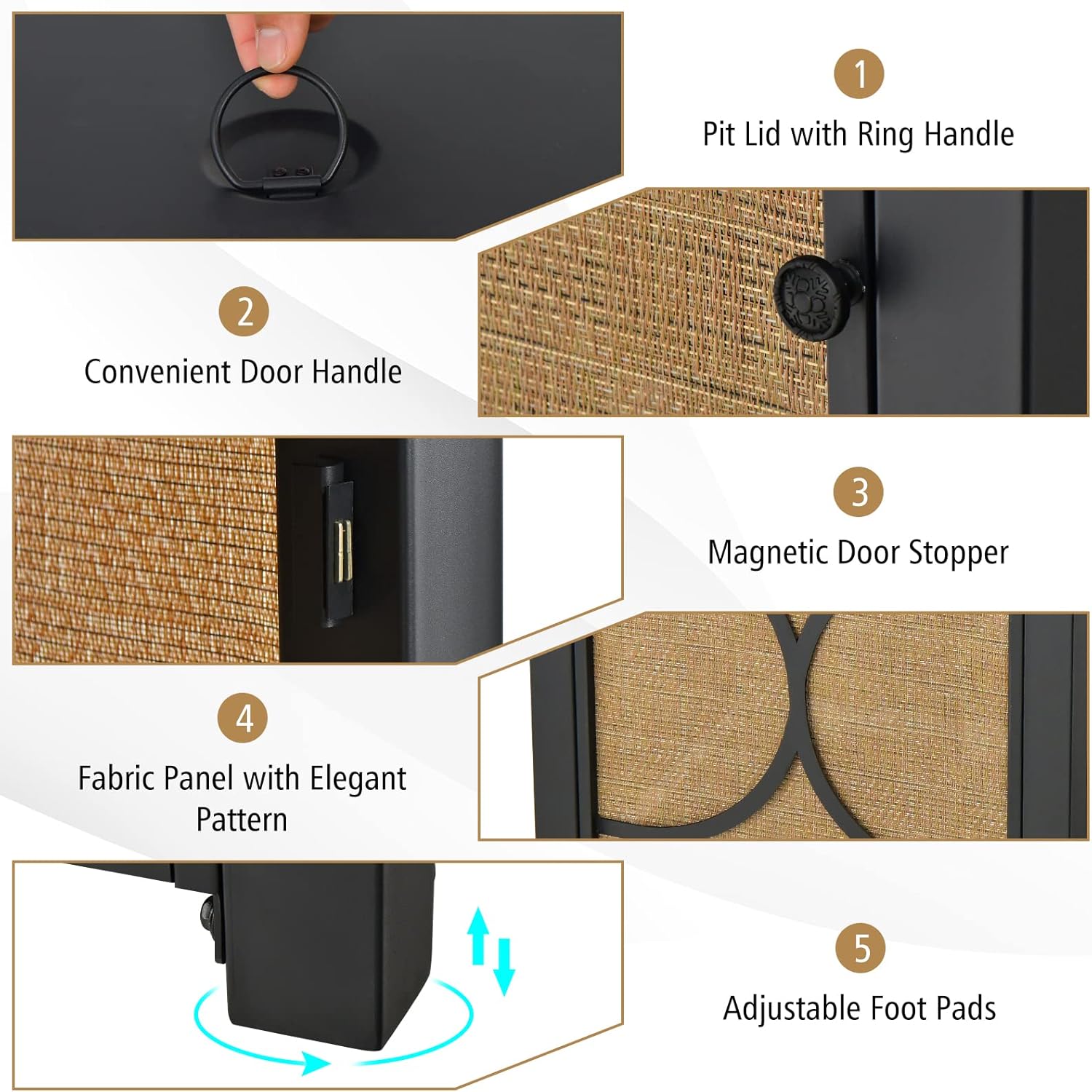 1

Pit Lid with Ring Handle

2

Convenient Door Handle

3

Magnetic Door Stopper

4

Fabric Panel with Elegant Pattern

5

Adjustable Foot Pads