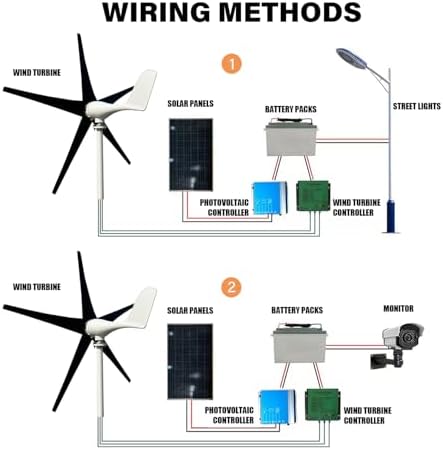 WIRING METHODS

1

WIND TURBINE

SOLAR PANELS

BATTERY PACKS

STREET LIGHTS

PHOTOVOLTAIC CONTROLLER

WIND TURBINE CONTROLLER

2

WIND TURBINE

SOLAR PANELS

BATTERY PACKS

MONITOR

PHOTOVOLTAIC CONTROLLER

WIND TURBINE CONTROLLER