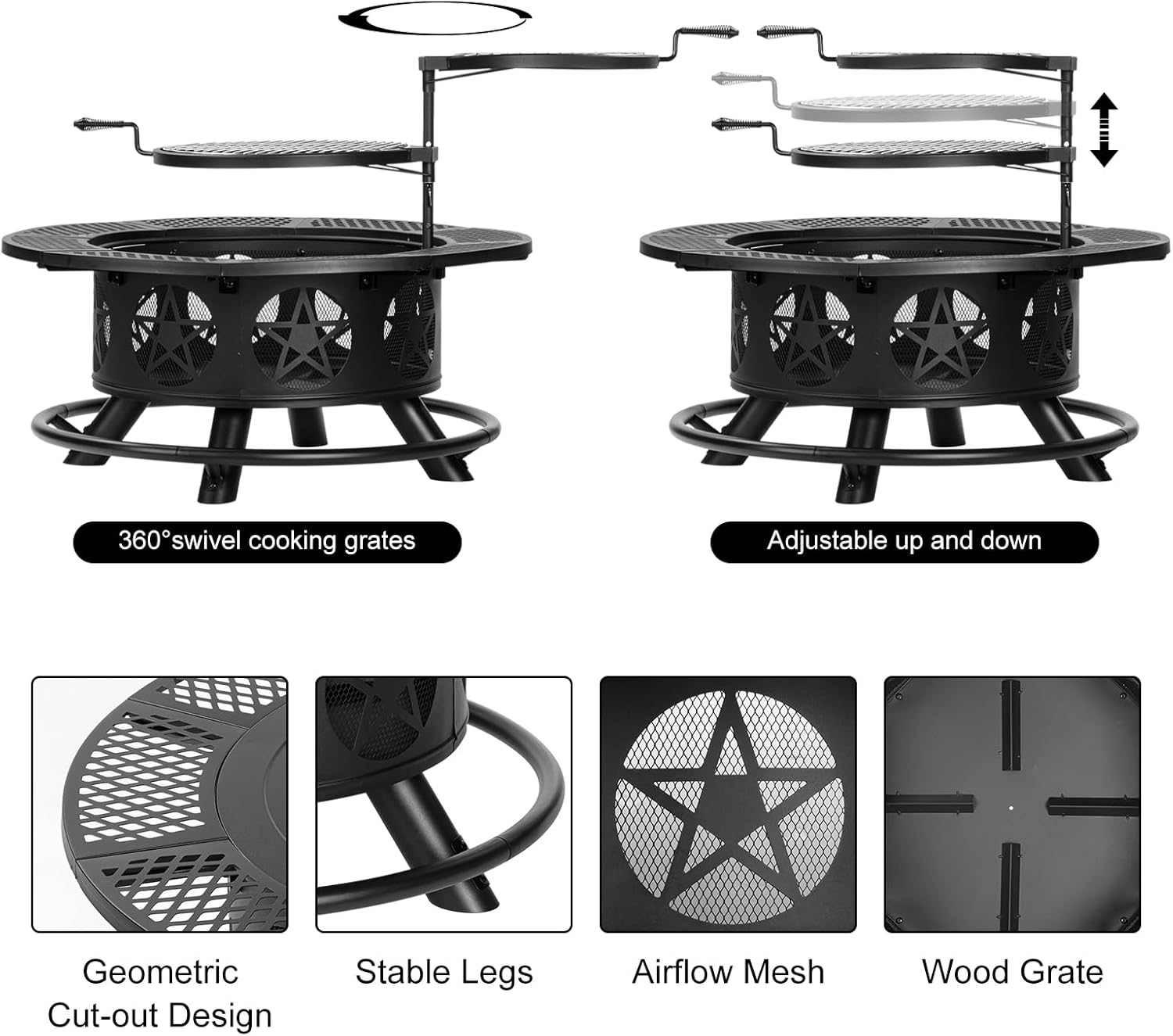 360°swivel cooking grates

Adjustable up and down

Geometric Cut-out Design

Stable Legs

Airflow Mesh

Wood Grate