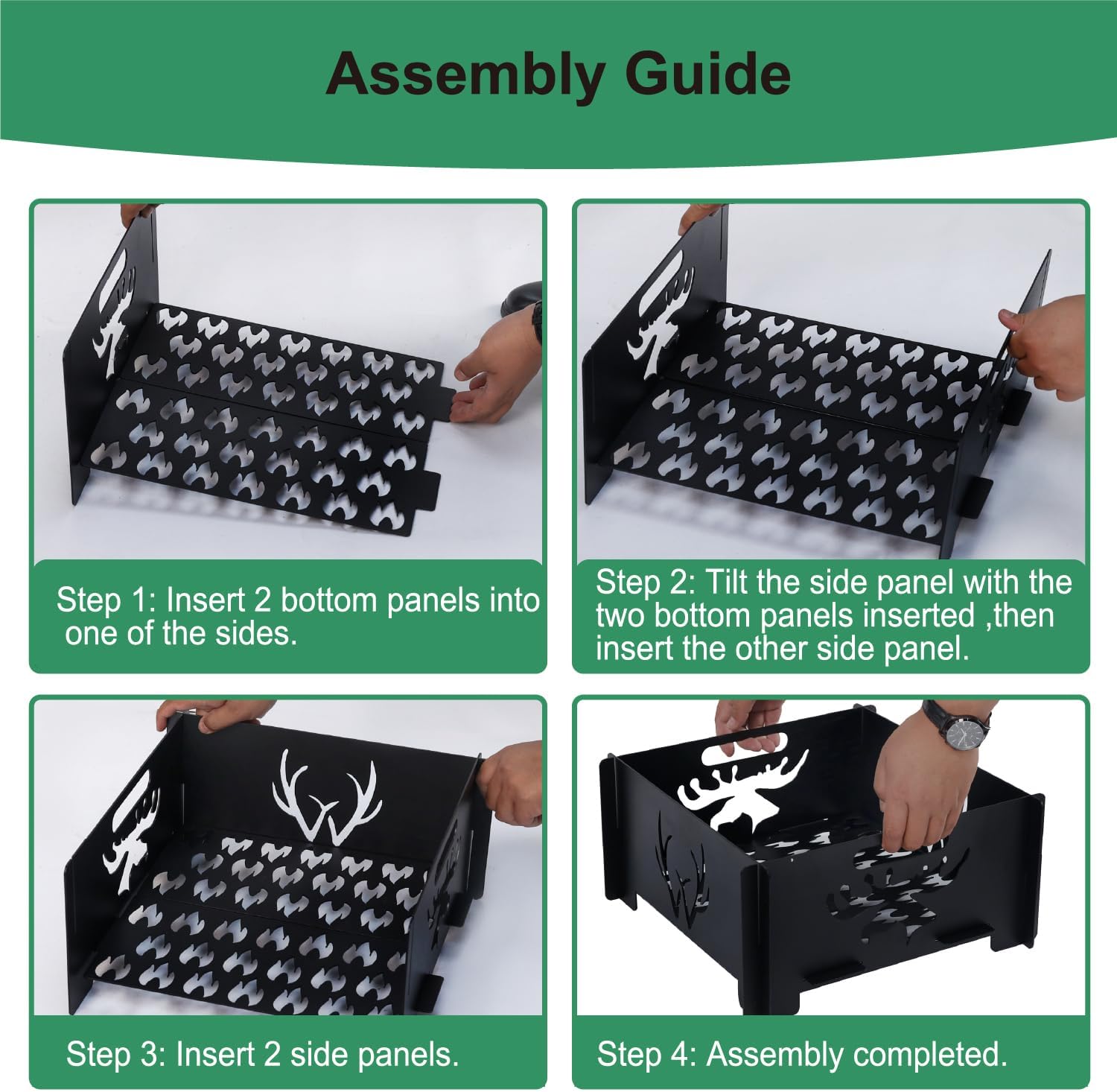 Assembly Guide

Step 1: Insert 2 bottom panels into one of the sides.

Step 2: Tilt the side panel with the two bottom panels inserted ,then insert the other side panel.

Step 3: Insert 2 side panels.

Step 4: Assembly completed.