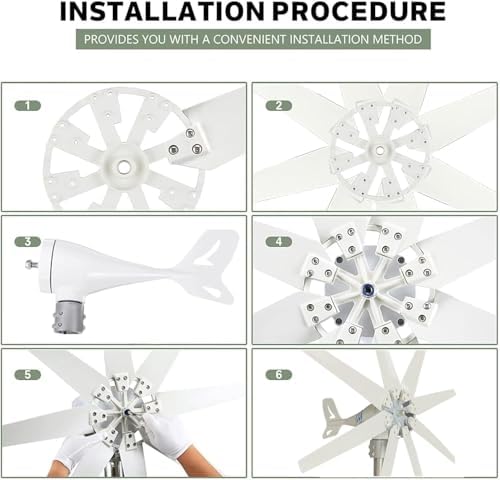 INSTALLATION PROCEDURE

PROVIDES YOU WITH A CONVENIENT INSTALLATION METHOD

1

2

3

4

5

6