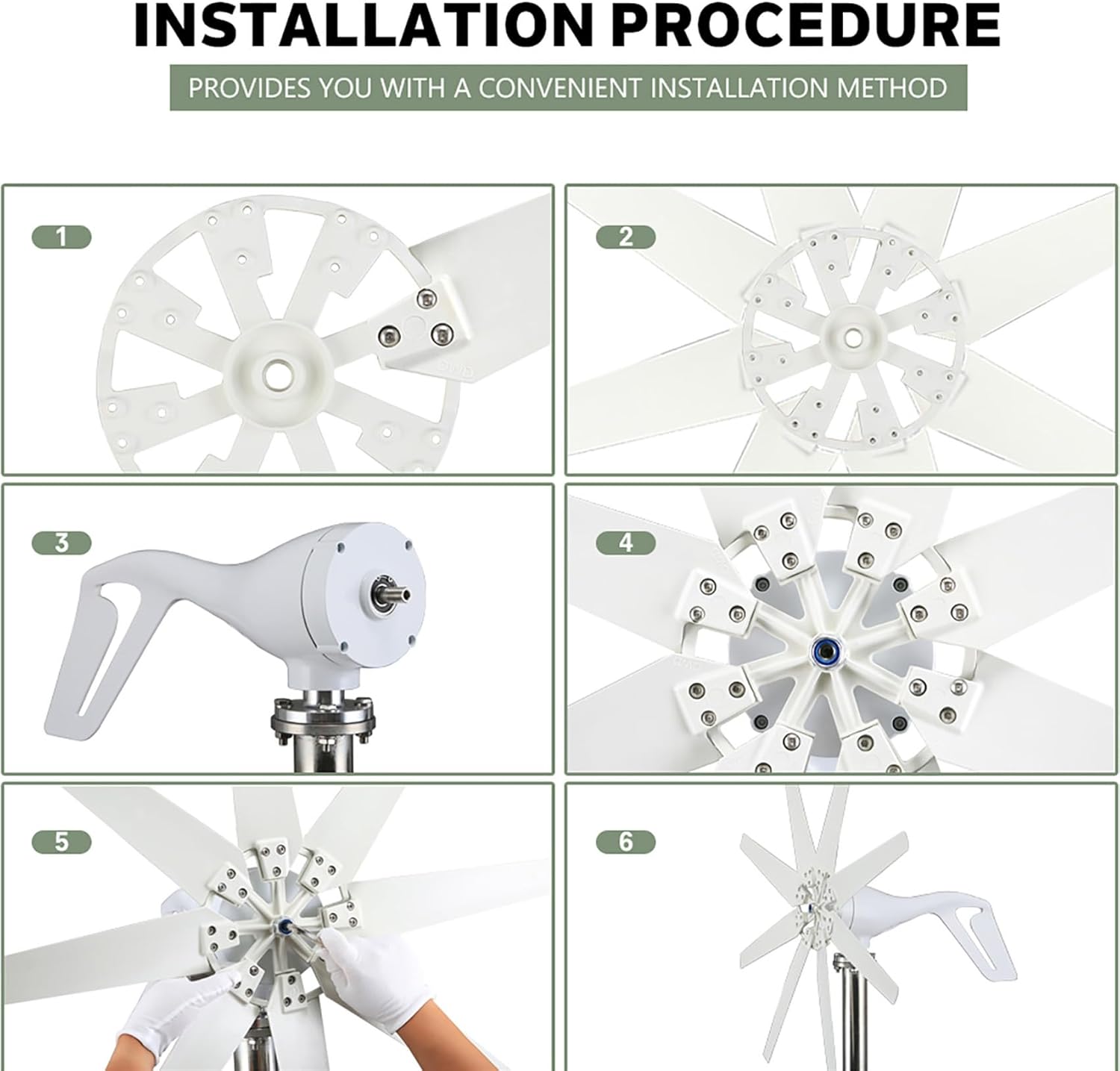 INSTALLATION PROCEDURE

PROVIDES YOU WITH A CONVENIENT INSTALLATION METHOD

1

2

3

4

5

6