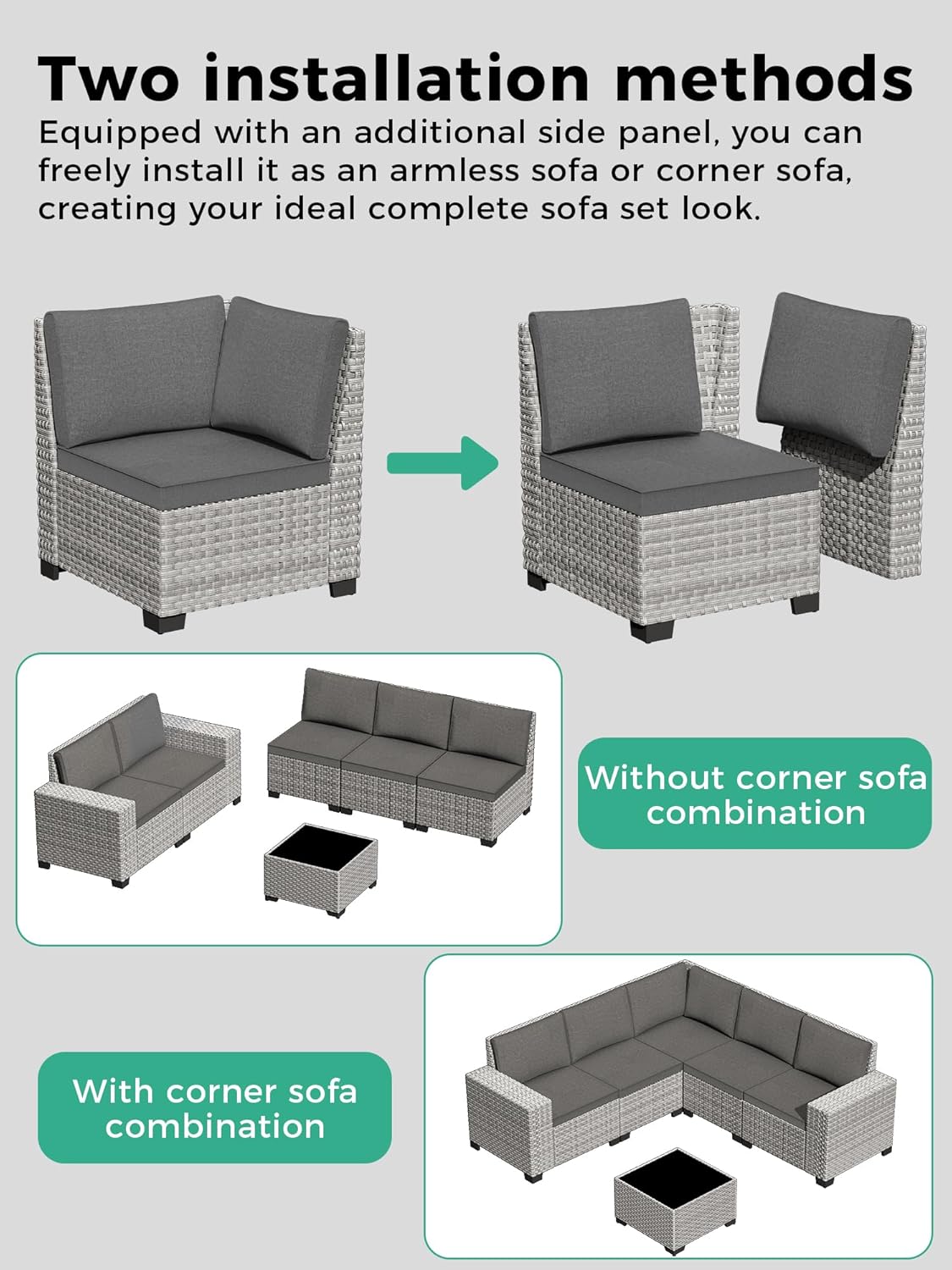 Two installation methods

Equipped with an additional side panel, you can freely install it as an armless sofa or corner sofa, creating your ideal complete sofa set look.

Without corner sofa combination

With corner sofa combination