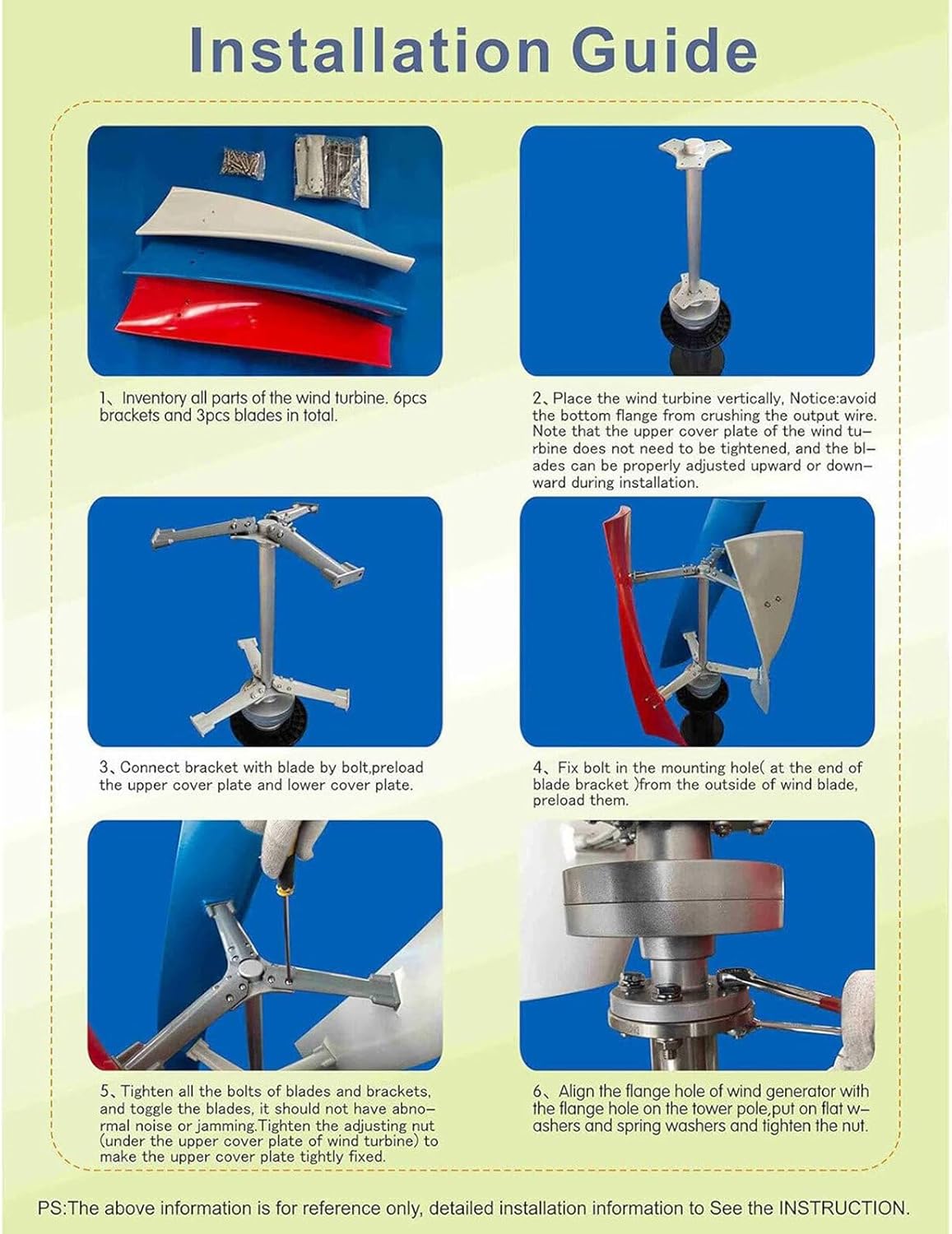 Installation Guide

1、Inventory all parts of the wind turbine. 6pcs brackets and 3pcs blades in total.

2、Place the wind turbine vertically, Notice:avoid the bottom flange from crushing the output wire. Note that the upper cover plate of the wind turbine does not need to be tightened, and the blades can be properly adjusted upward or downward during installation.

3、Connect bracket with blade by bolt,preload the upper cover plate and lower cover plate.

4、Fix bolt in the mounting hole( at the end of blade bracket )from the outside of wind blade, preload them.

5、Tighten all the bolts of blades and brackets, and toggle the blades, it should not have abnormal noise or jamming.Tighten the adjusting nut (under the upper cover plate of wind turbine) to make the upper cover plate tightly fixed.

6、Align the flange hole of wind generator with the flange hole on the tower pole,put on flat washers and spring washers and tighten the nut.

PS:The above information is for reference only, detailed installation information to See the INSTRUCTION.