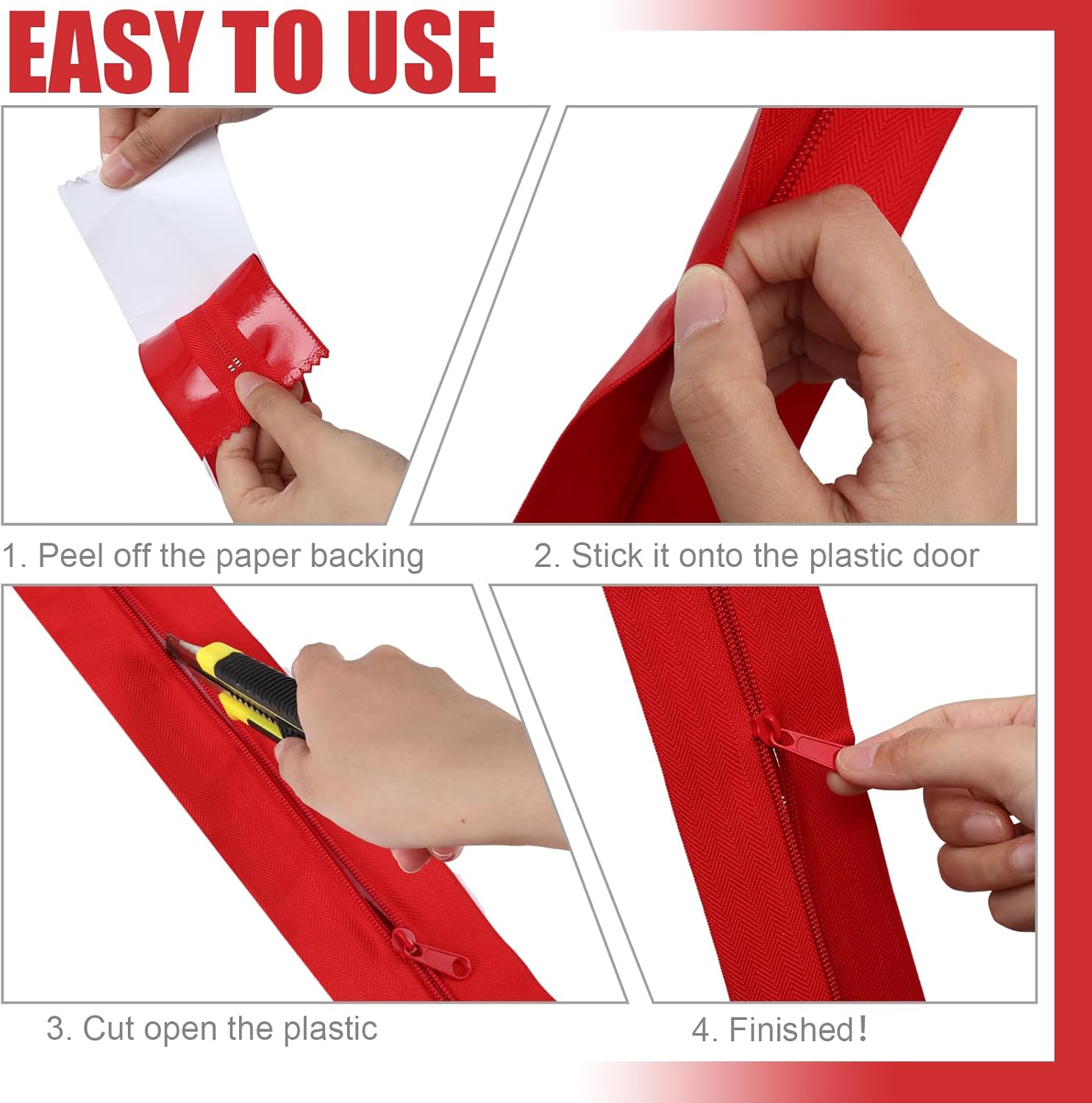 EASY TO USE

1. Peel off the paper backing

2. Stick it onto the plastic door

3. Cut open the plastic

4. Finished!