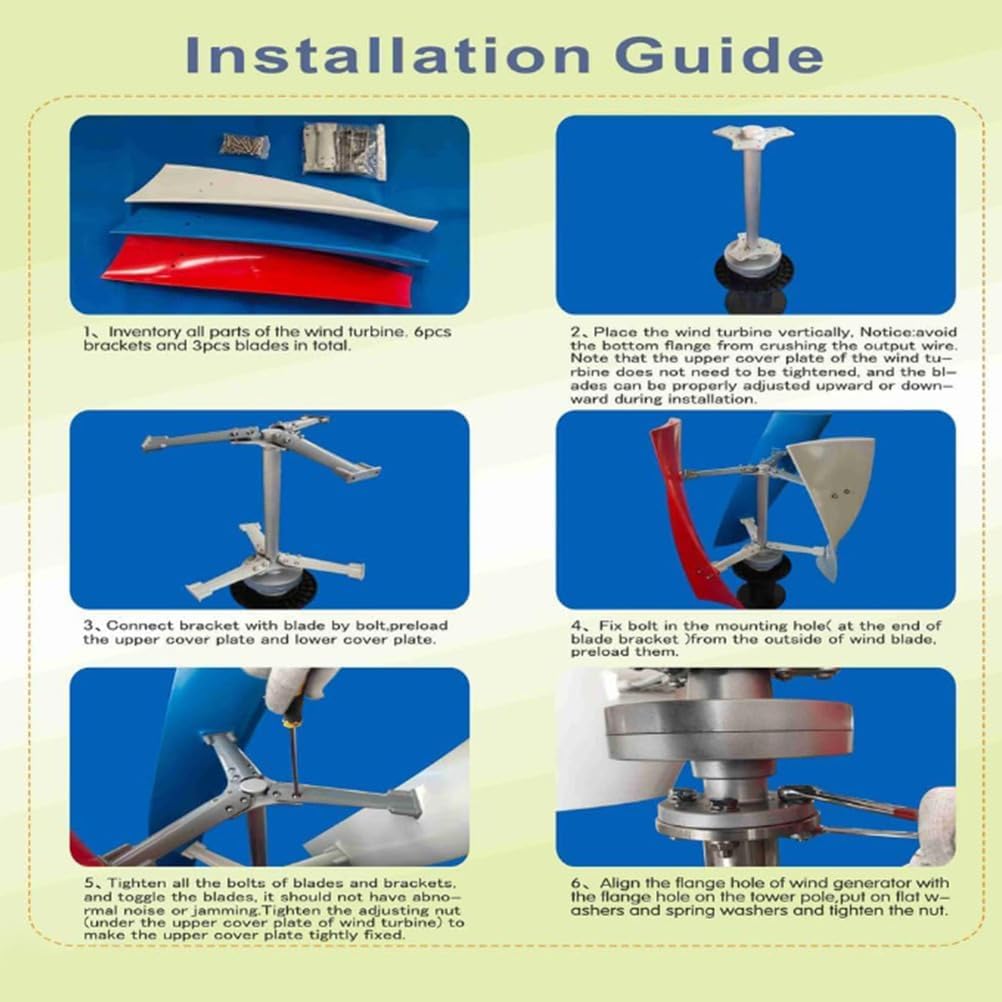 Installation Guide

1、Inventory all parts of the wind turbine. 6pcs brackets and 3pcs blades in total.

2、Place the wind turbine vertically. Notice:avoid the bottom flange from crushing the output wire. Note that the upper cover plate of the wind turbine does not need to be tightened, and the blades can be properly adjusted upward or downward during installation.

3、Connect bracket with blade by bolt,preload the upper cover plate and lower cover plate.

4、Fix bolt in the mounting hole( at the end of blade bracket )from the outside of wind blade, preload them.

5、Tighten all the bolts of blades and brackets, and toggle the blades, it should not have abnormal noise or jamming.Tighten the adjusting nut (under the upper cover plate of wind turbine) to make the upper cover plate tightly fixed.

6、Align the flange hole of wind generator with the flange hole on the tower pole,put on flat washers and spring washers and tighten the nut.