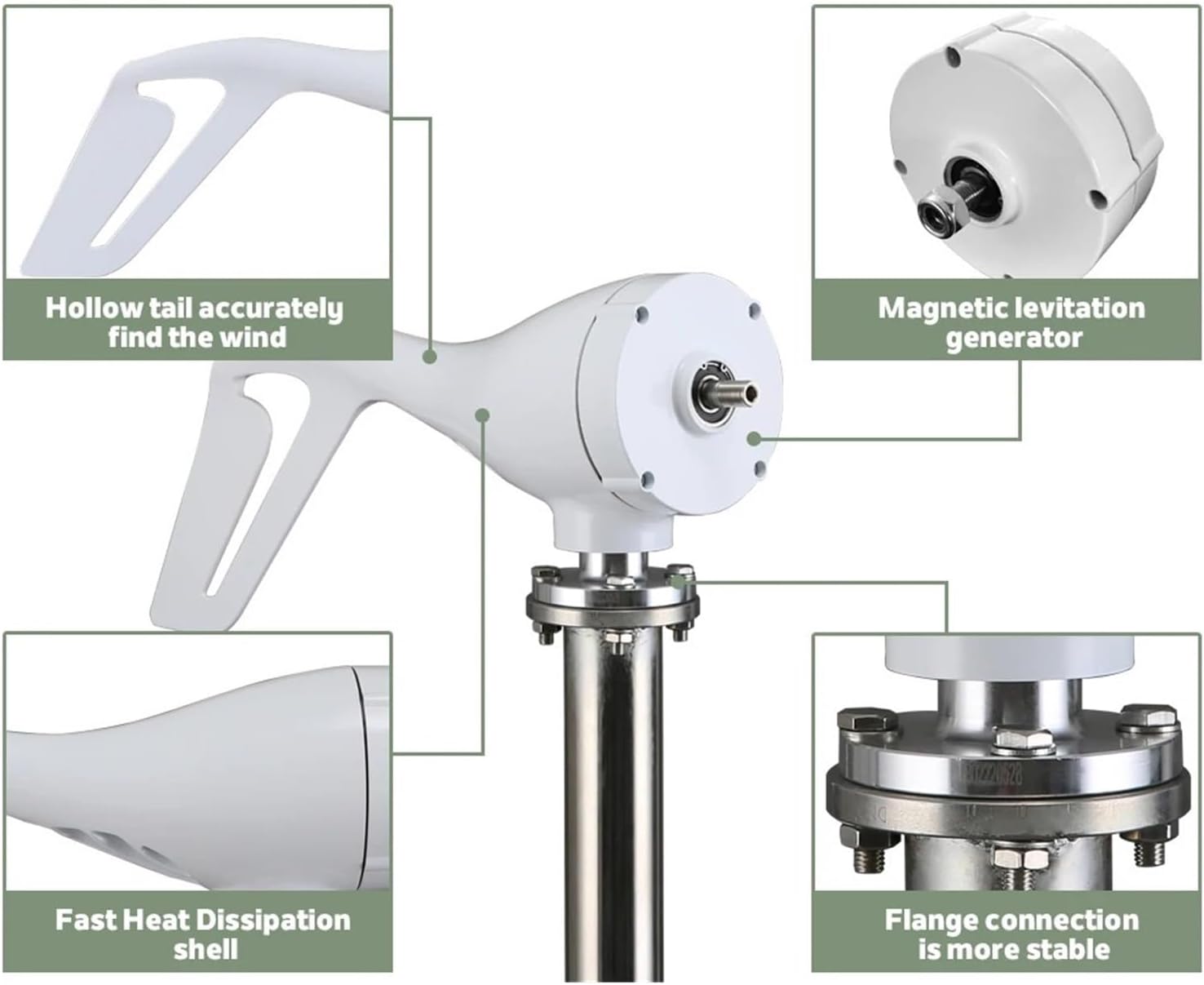 Hollow tail accurately find the wind

Magnetic levitation generator

Fast Heat Dissipation shell

Flange connection is more stable