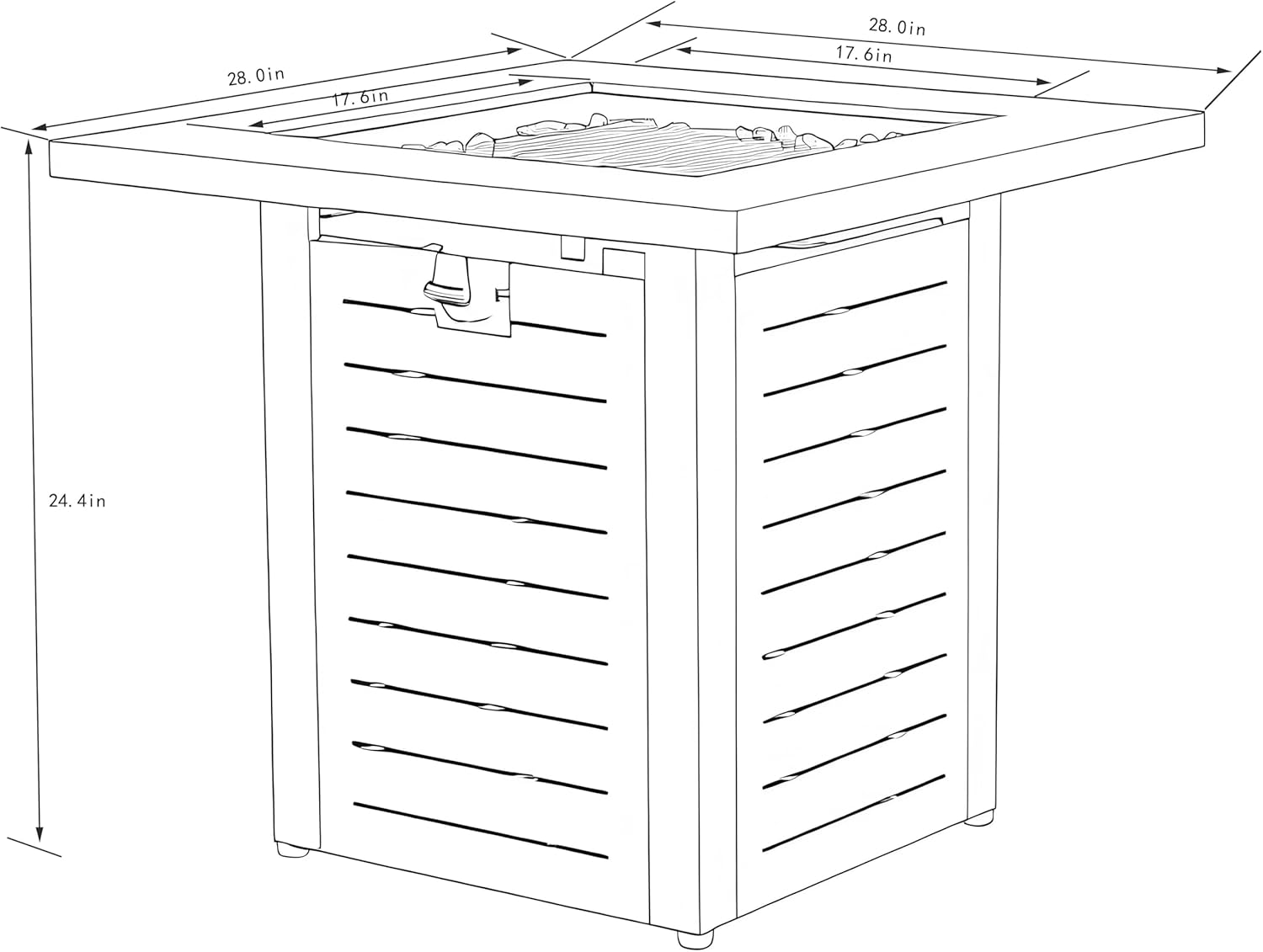 28.0in

17.6in

28.0in

17.6in

24.4in