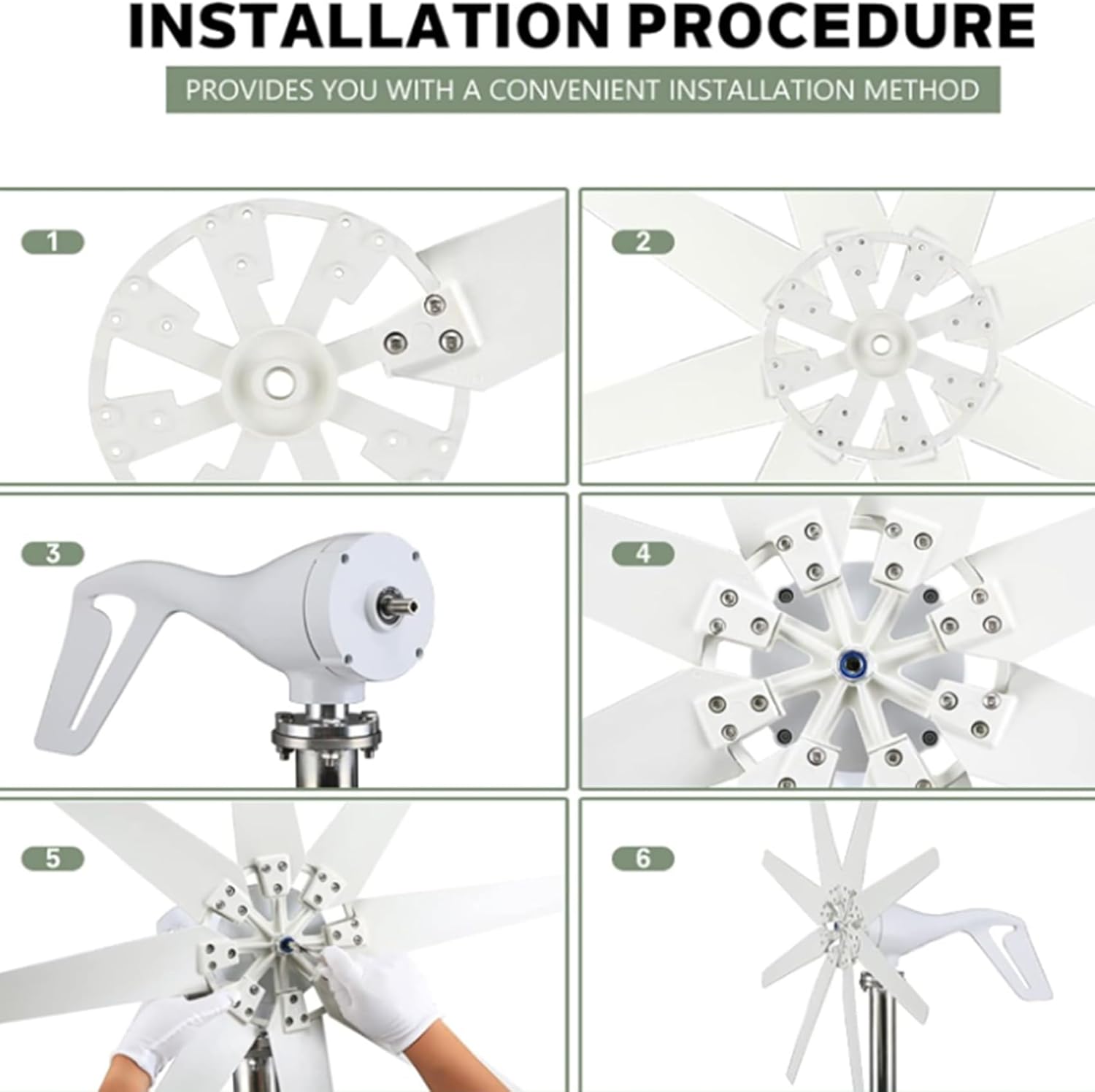 INSTALLATION PROCEDURE

PROVIDES YOU WITH A CONVENIENT INSTALLATION METHOD

1

2

3

4

5

6