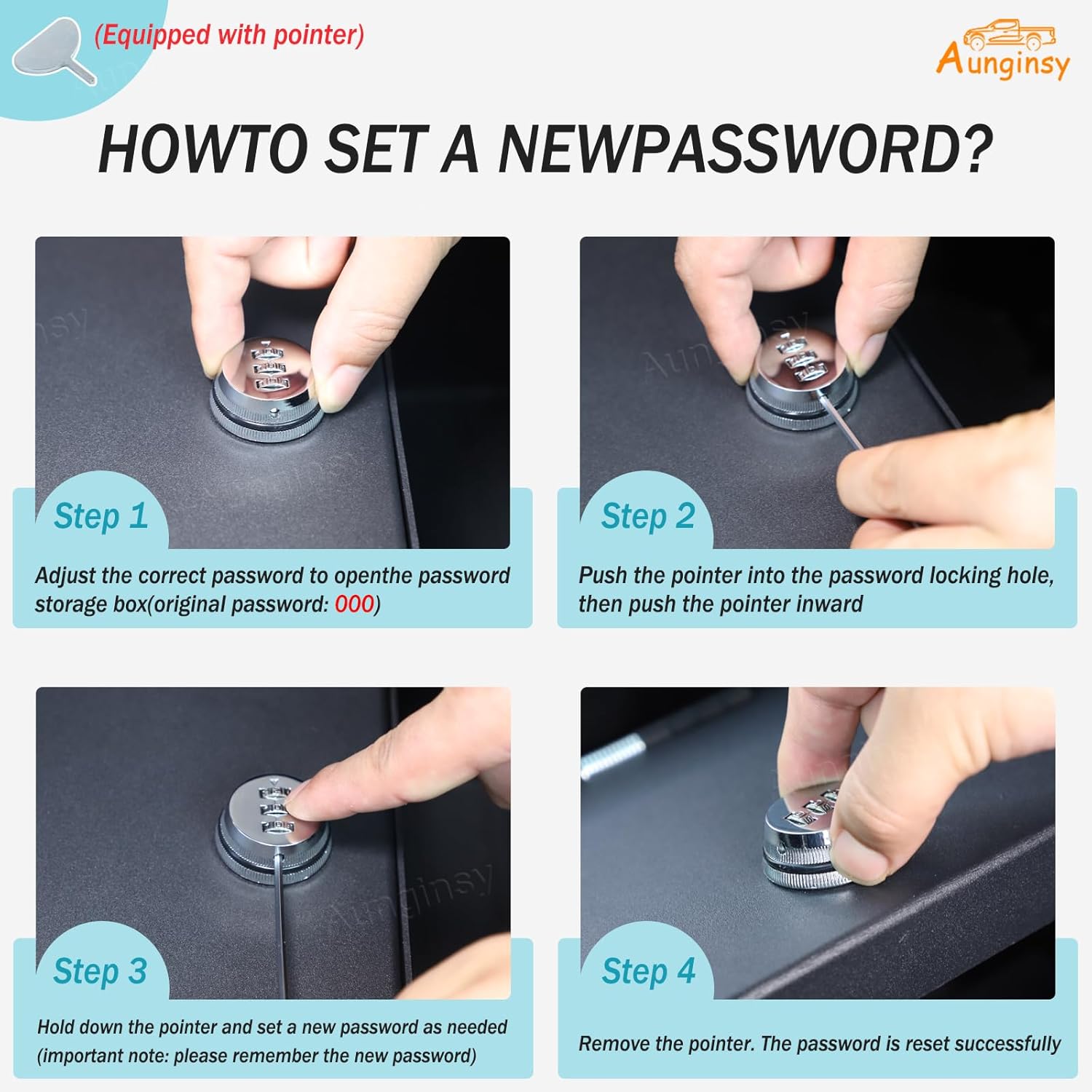 (Equipped with pointer)

Aunginsy

HOWTO SET A NEWPASSWORD?

Step 1

Adjust the correct password to openthe password storage box(original password: 000)

Step 2

Push the pointer into the password locking hole, then push the pointer inward

Step 3

Hold down the pointer and set a new password as needed (important note: please remember the new password)

Step 4

Remove the pointer. The password is reset successfully