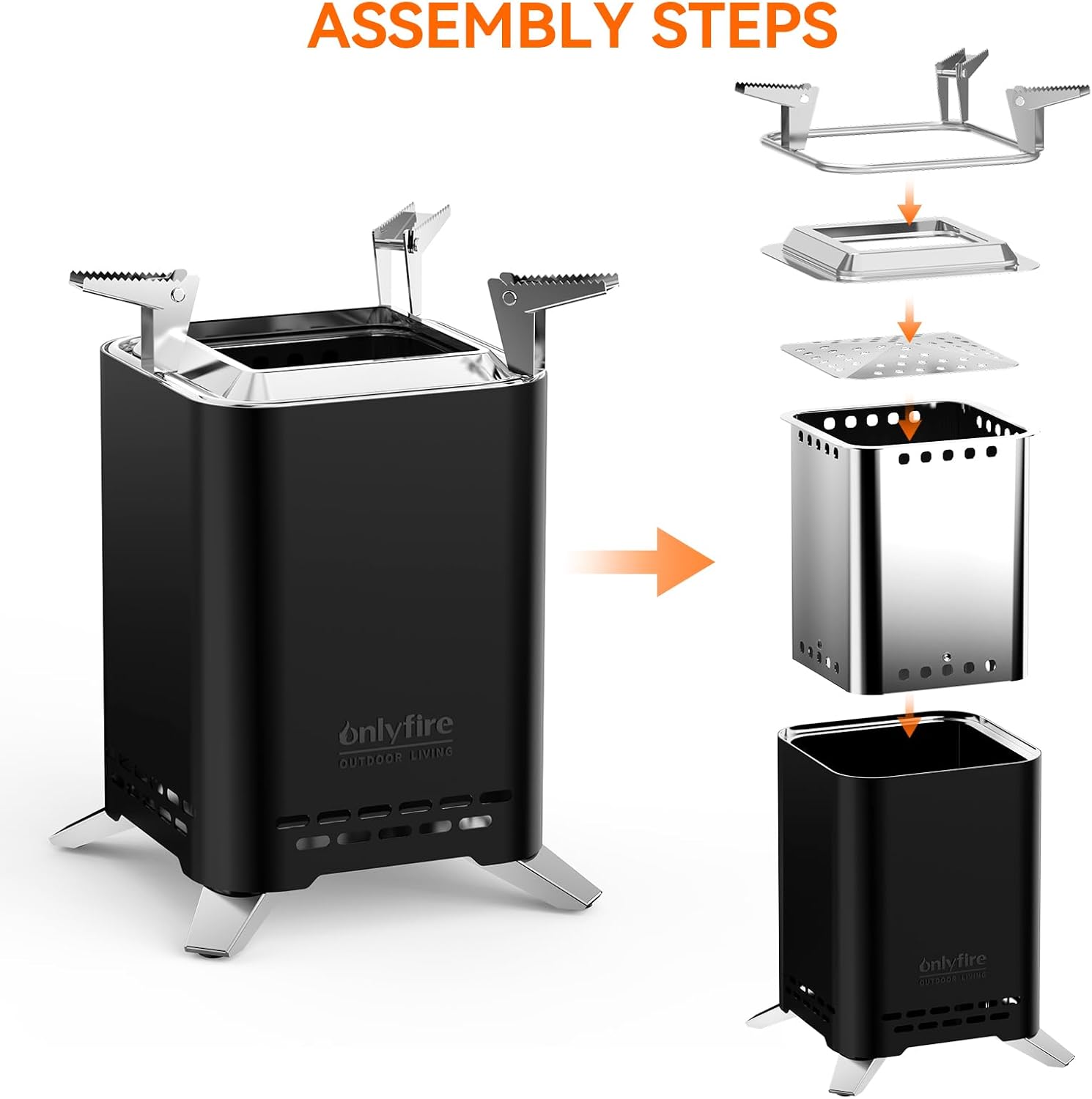 ASSEMBLY STEPS

onlyfire
OUTDOOR LIVING

onlyfire
OUTDOOR LIVING