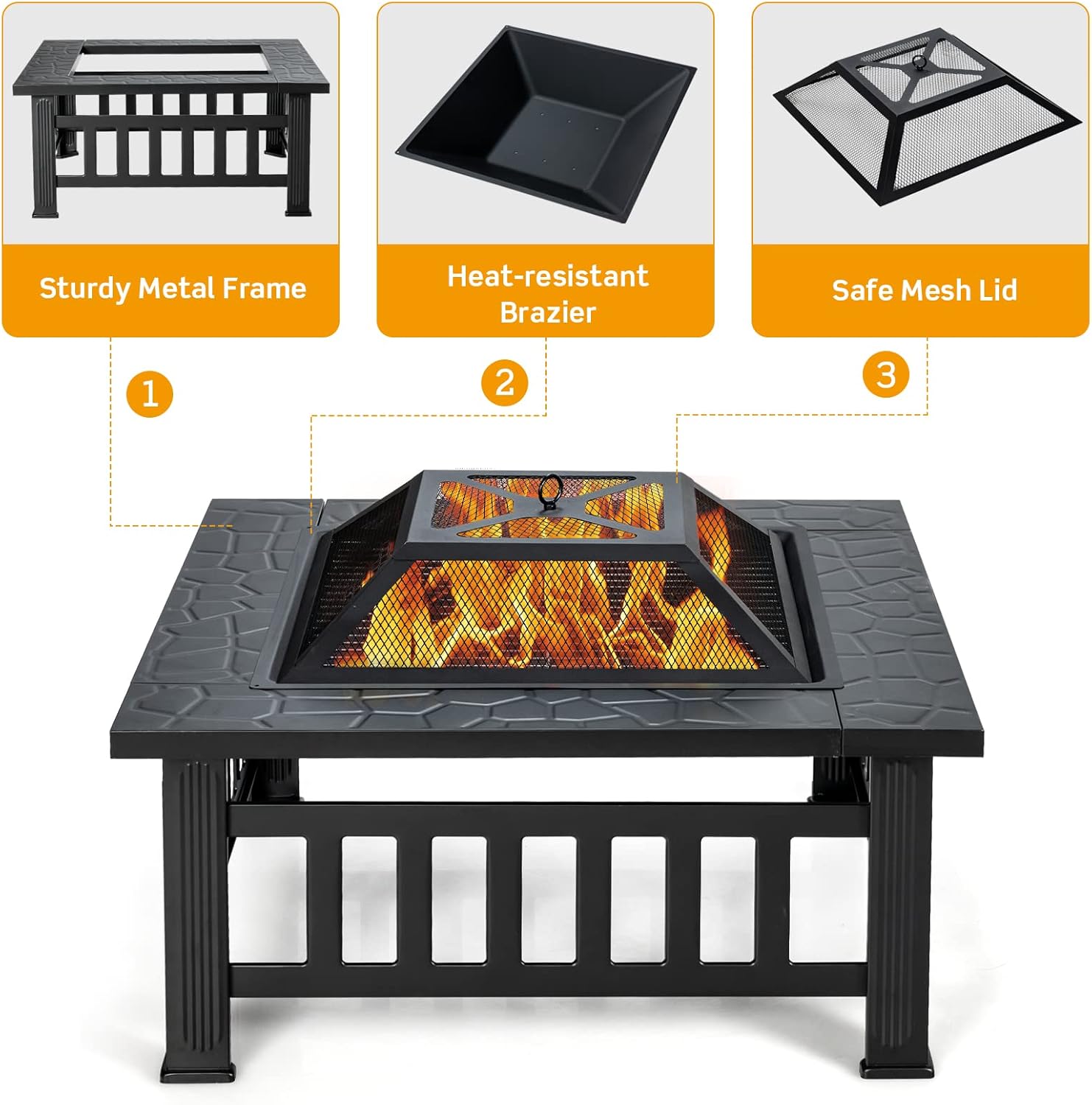 Sturdy Metal Frame

Heat-resistant Brazier

Safe Mesh Lid

1

2

3