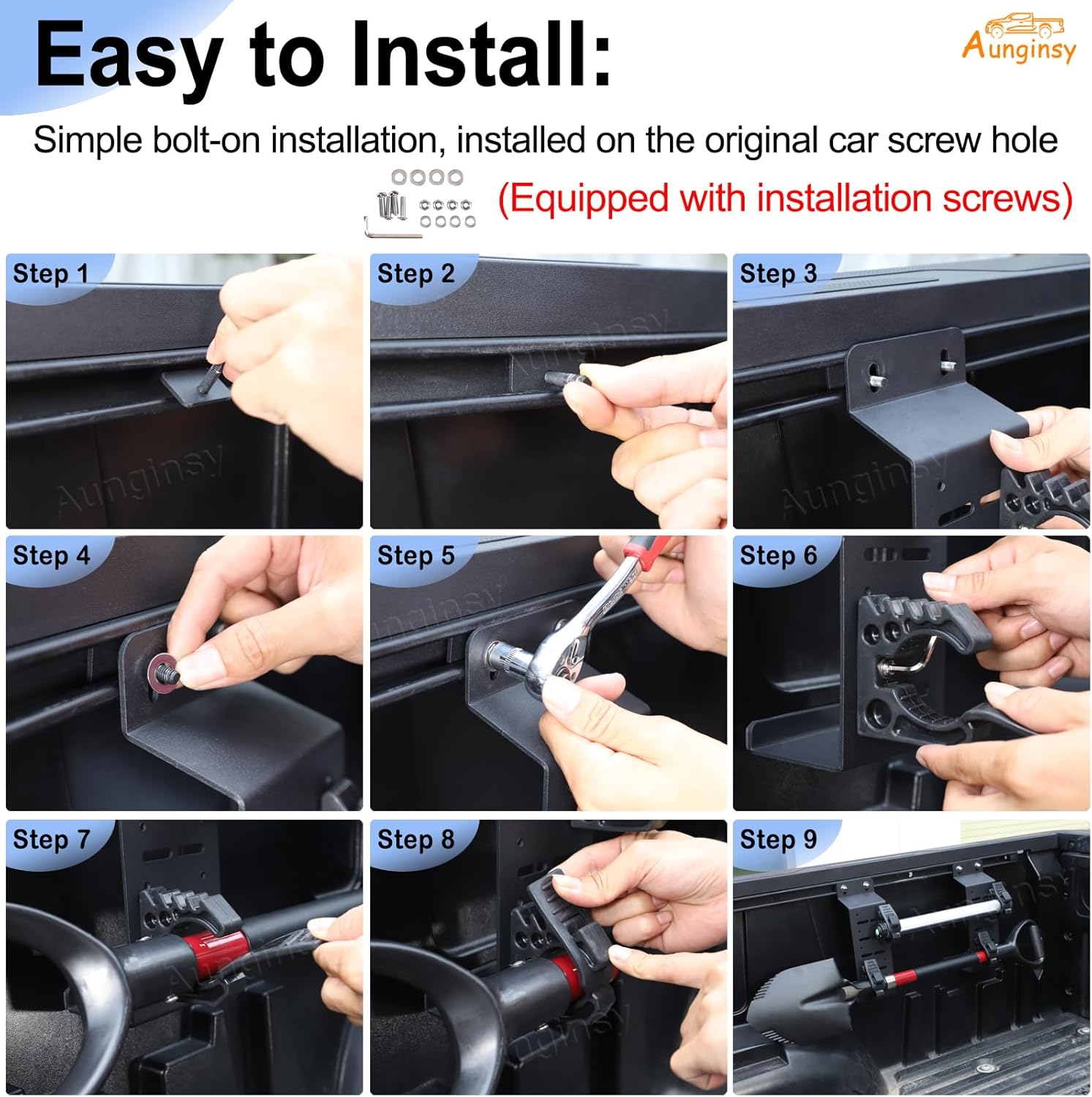 Easy to Install:

Aunginsy

Simple bolt-on installation, installed on the original car screw hole

(Equipped with installation screws)

Step 1

Aunginsy

Step 2

Aunginsy

Step 3

Aunginsy

Step 4

Step 5

Aunginsy

Step 6

Step 7

Aunginsy

Step 8

Aunginsy

Step 9

Aunginsy