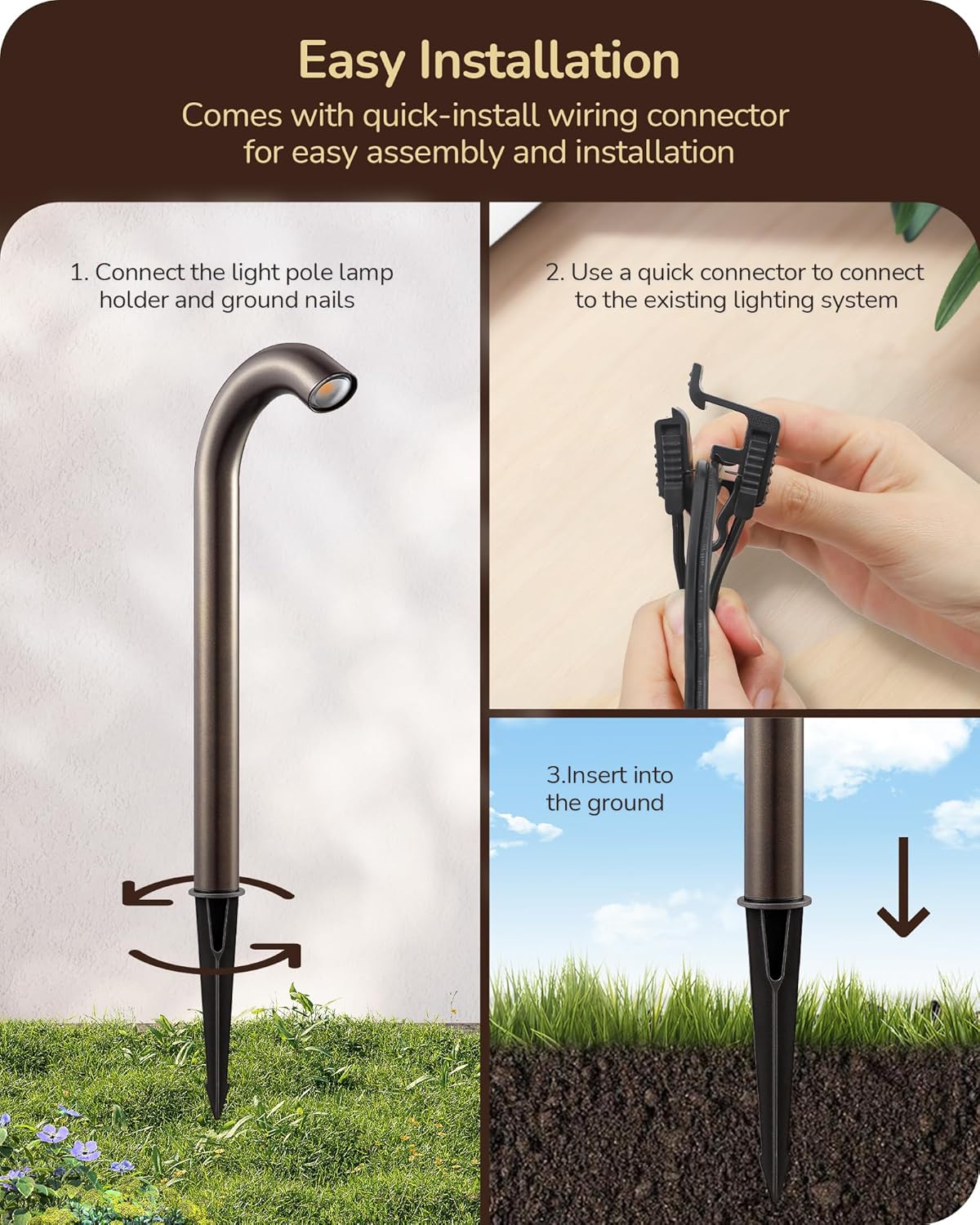 Easy Installation

Comes with quick-install wiring connector for easy assembly and installation

1. Connect the light pole lamp holder and ground nails

2. Use a quick connector to connect to the existing lighting system

3.Insert into the ground