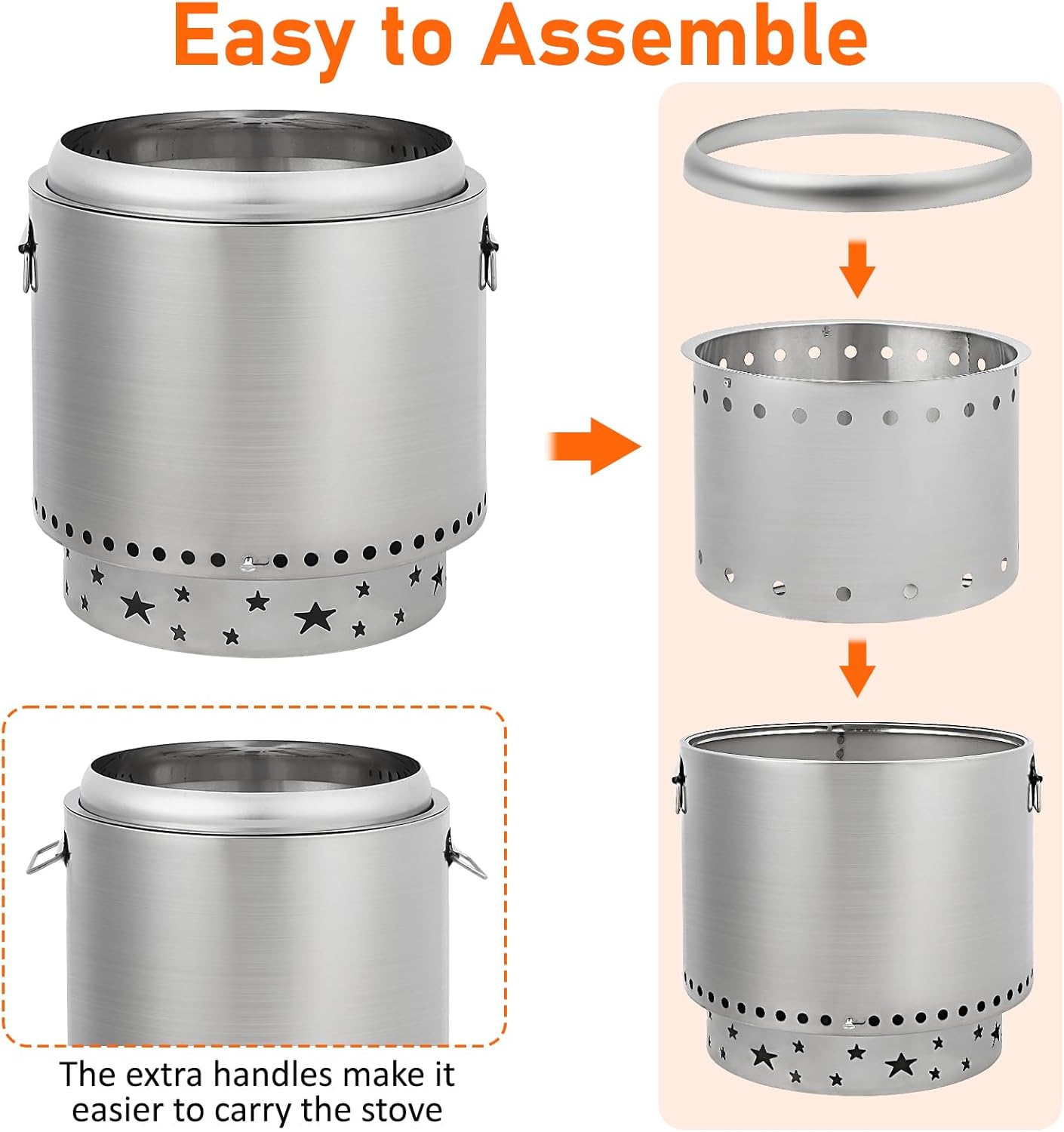 Easy to Assemble

The extra handles make it easier to carry the stove