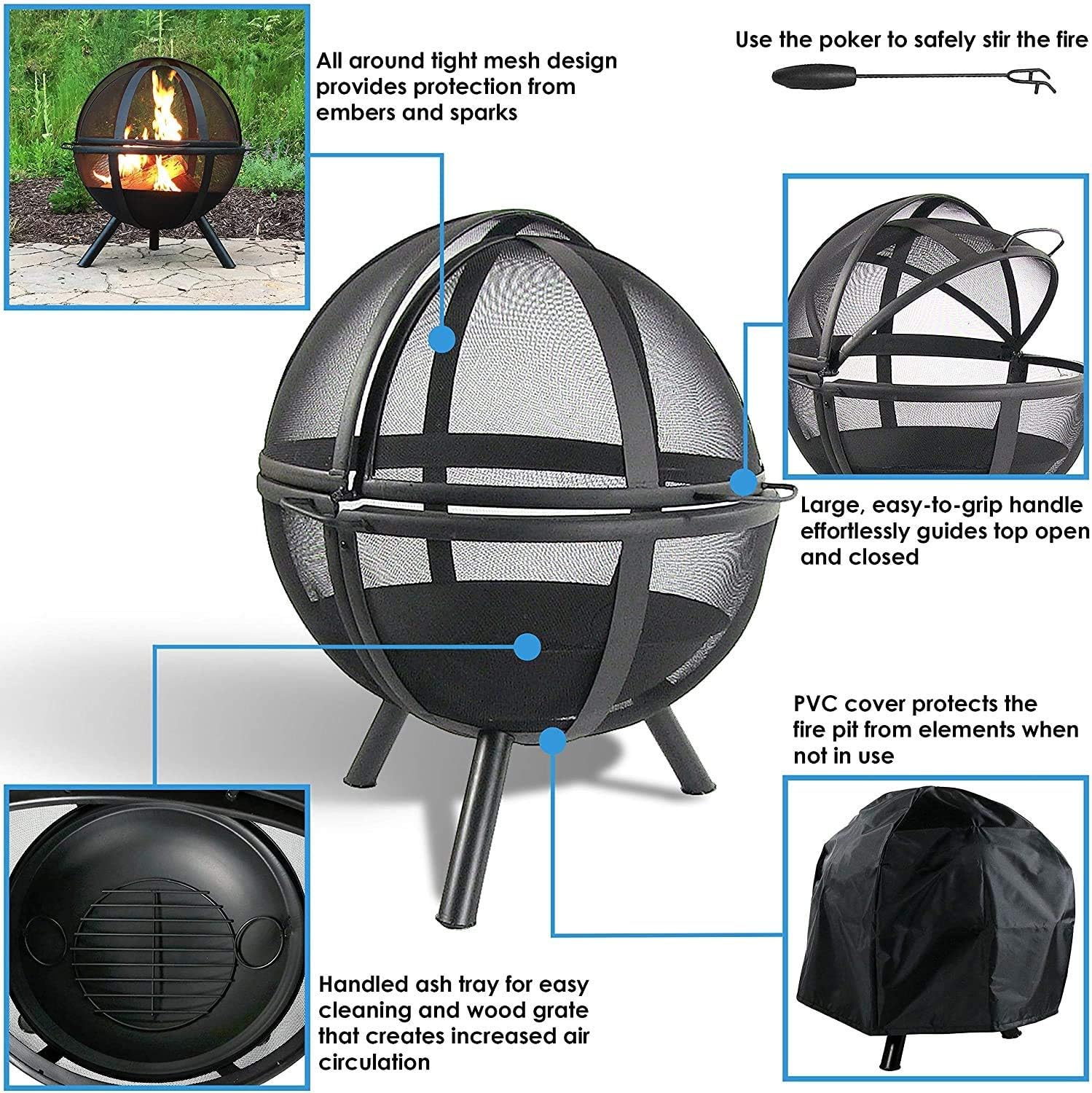 All around tight mesh design provides protection from embers and sparks

Use the poker to safely stir the fire

Large, easy-to-grip handle effortlessly guides top open and closed

PVC cover protects the fire pit from elements when not in use

Handled ash tray for easy cleaning and wood grate that creates increased air circulation