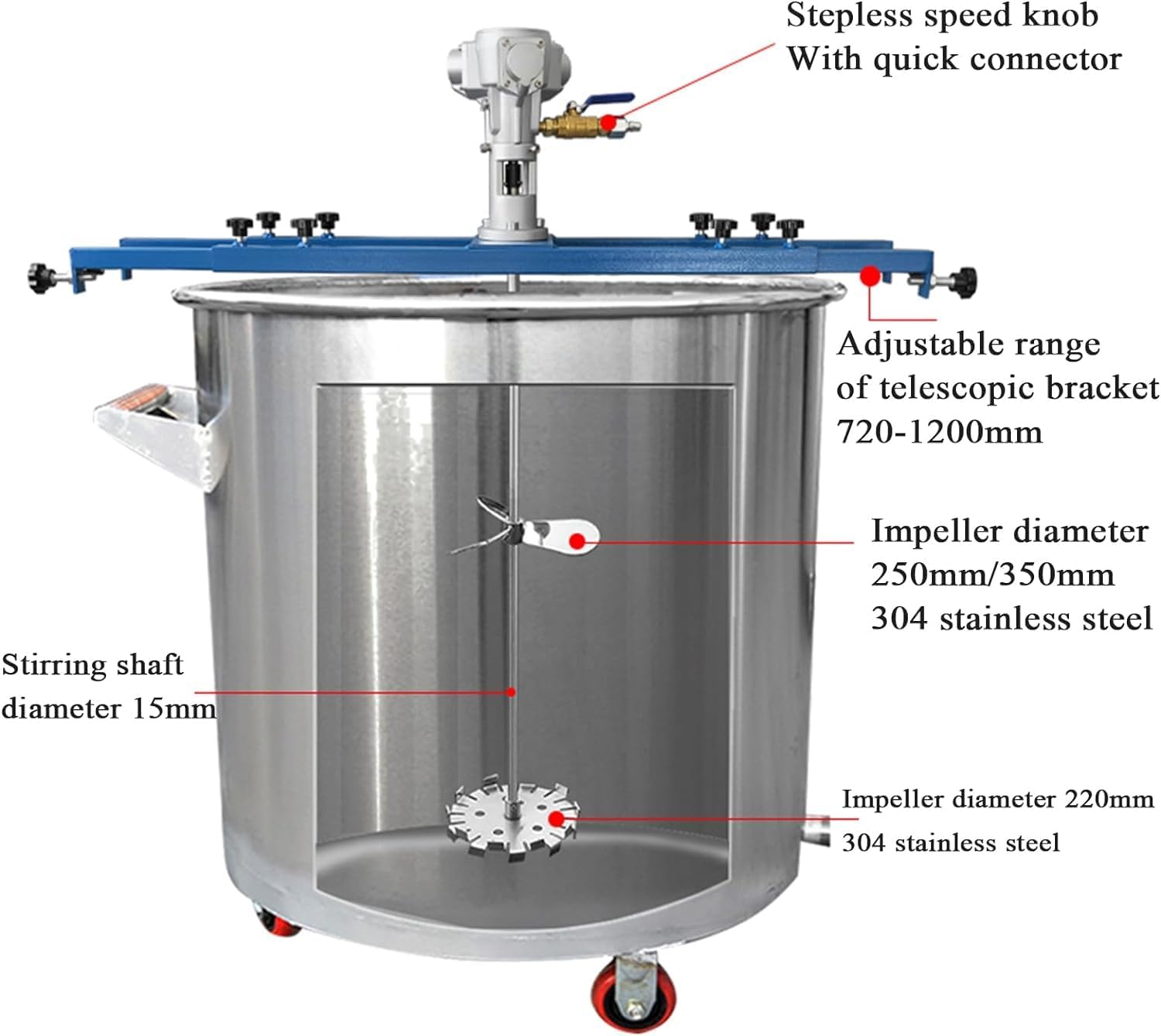 Stepless speed knob
With quick connector

Adjustable range
of telescopic bracket
720-1200mm

Impeller diameter
250mm/350mm
304 stainless steel

Stirring shaft
diameter 15mm

Impeller diameter 220mm
304 stainless steel