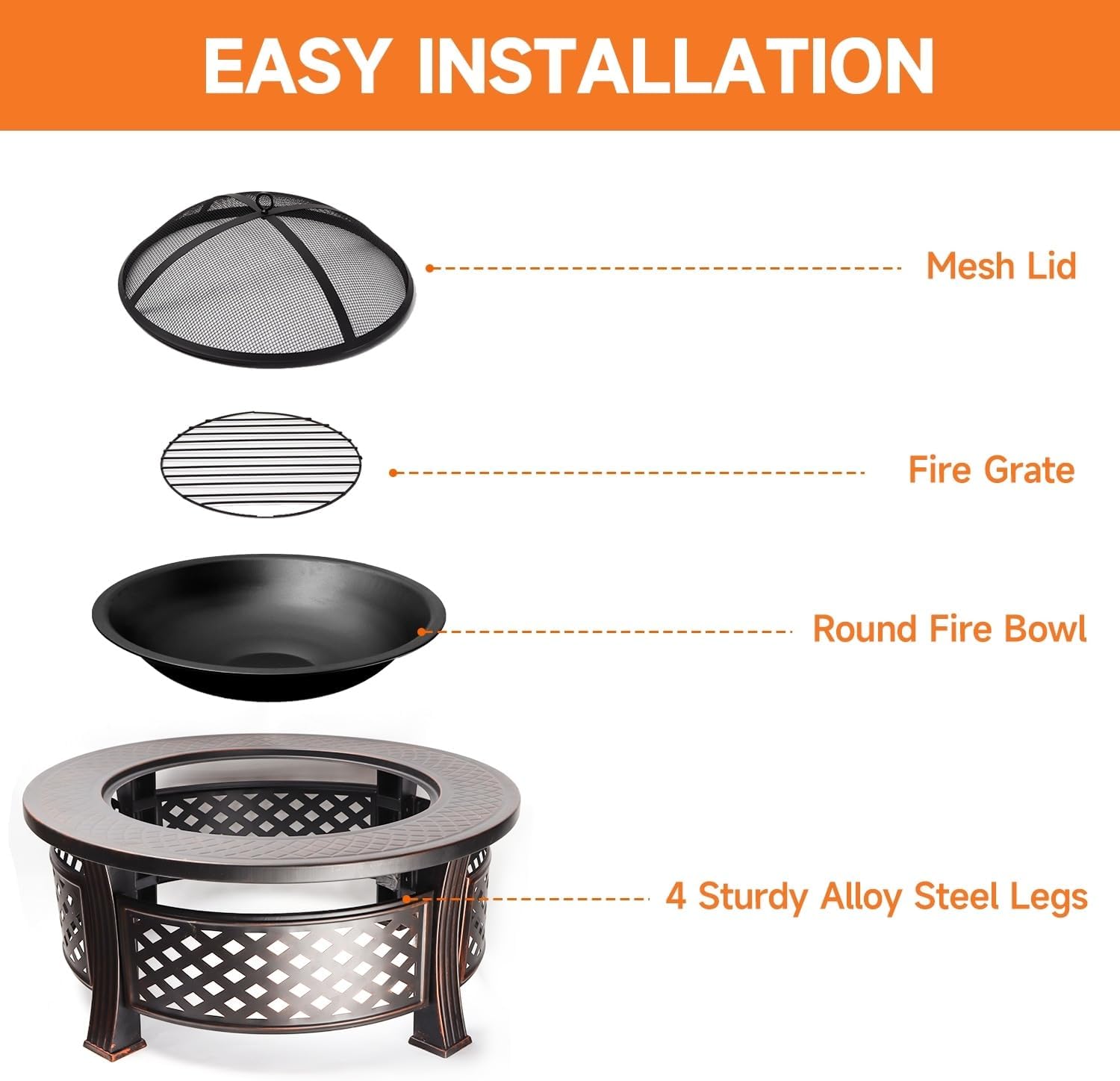 EASY INSTALLATION

Mesh Lid

Fire Grate

Round Fire Bowl

4 Sturdy Alloy Steel Legs