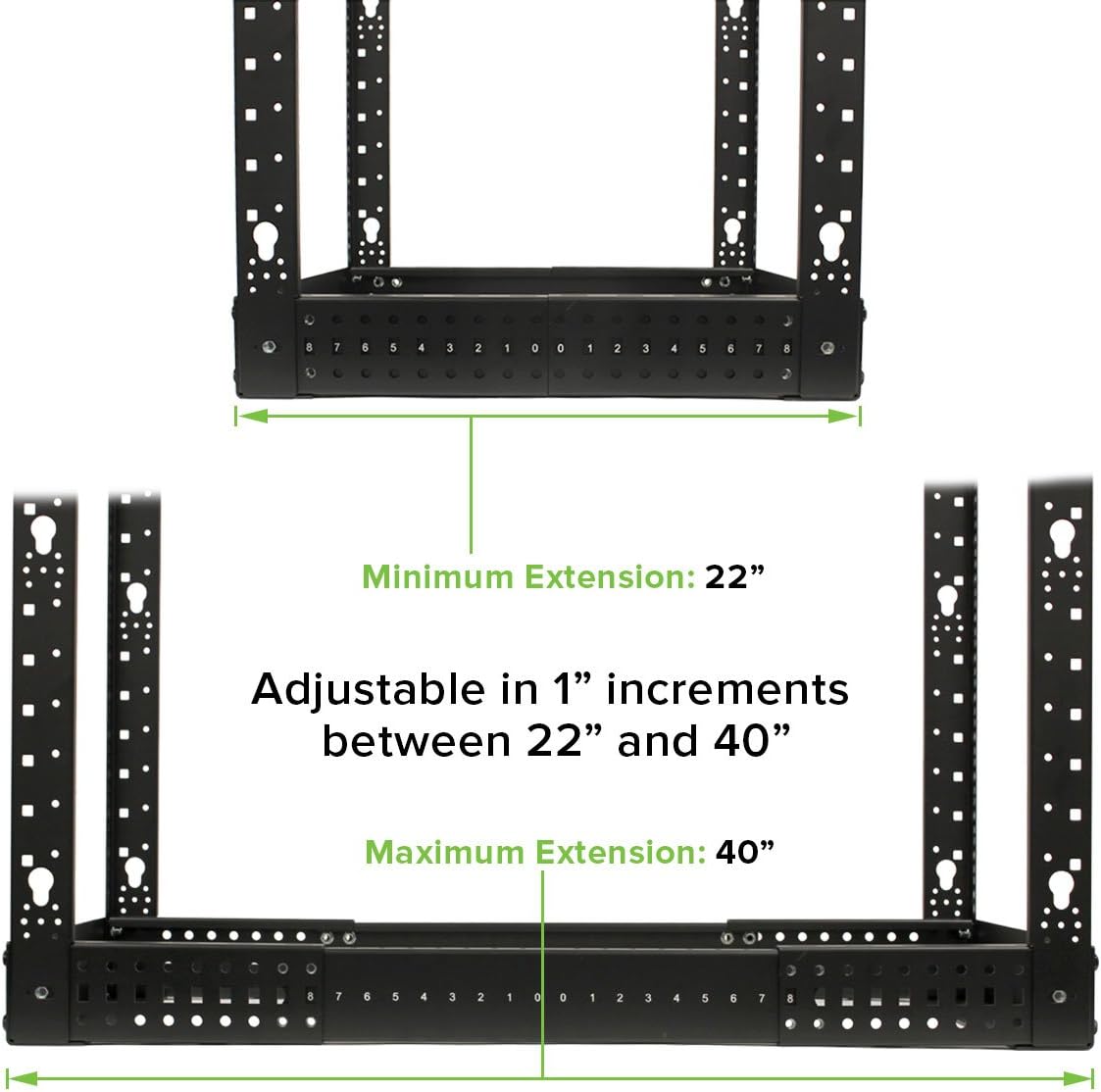 8 7 6 5 4 3 2 1 0 0 1 2 3 4 5 6 7 8

Minimum Extension: 22”

Adjustable in 1” increments between 22” and 40”

Maximum Extension: 40”

8 7 6 5 4 3 2 1 0 0 1 2 3 4 5 6 7 8