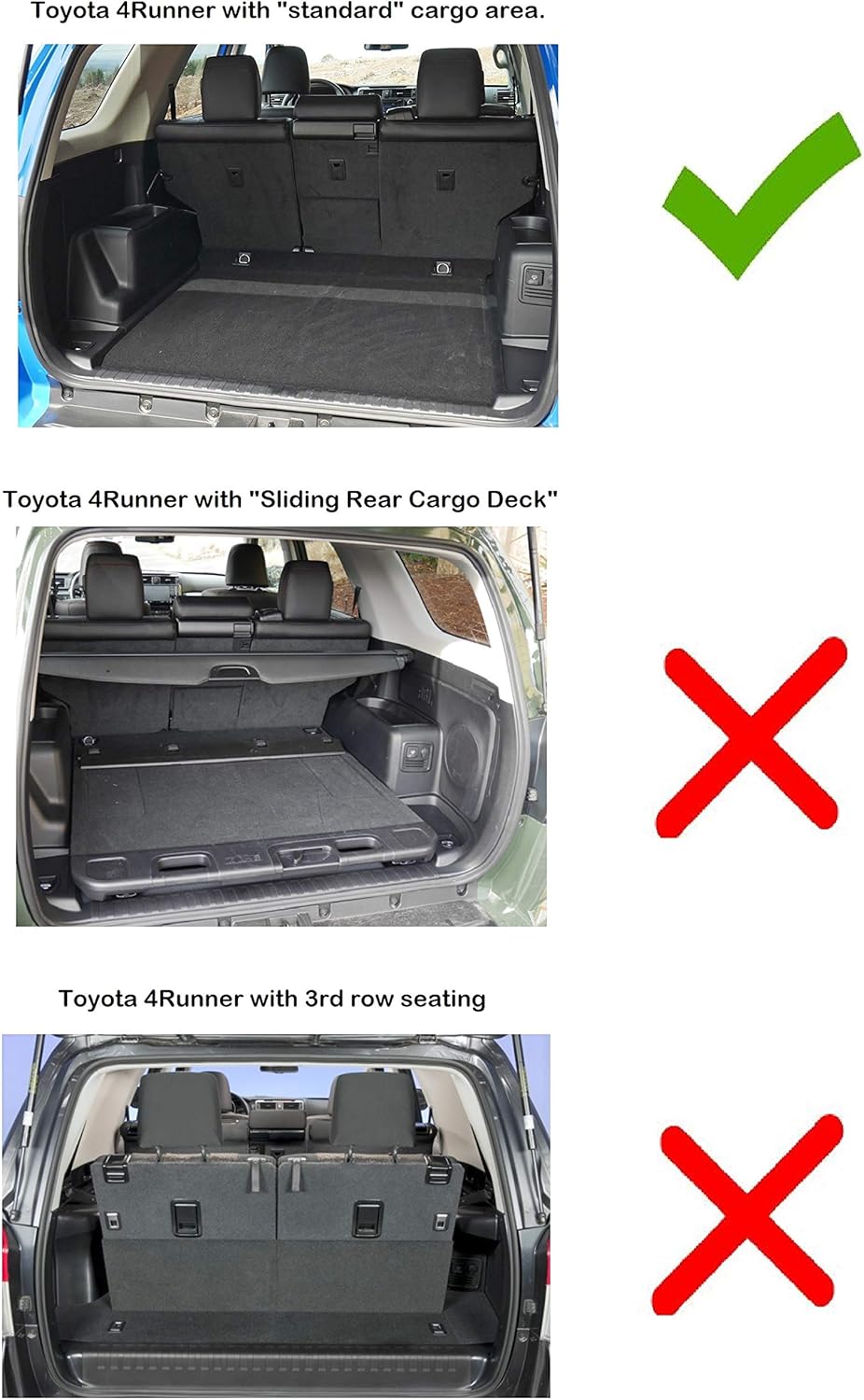 Toyota 4Runner with "standard" cargo area.

Toyota 4Runner with "Sliding Rear Cargo Deck"

Toyota 4Runner with 3rd row seating