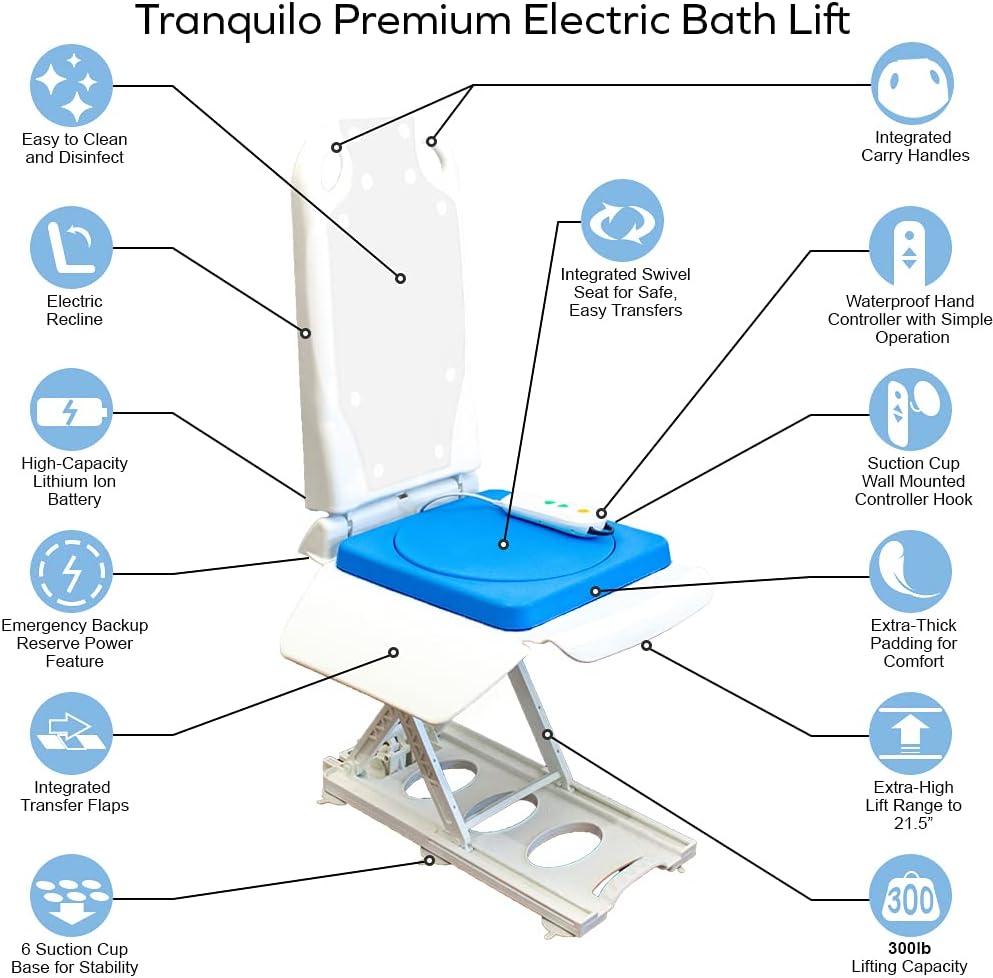 Tranquilo Premium Electric Bath Lift

Easy to Clean and Disinfect

Electric Recline

High-Capacity Lithium Ion Battery

Emergency Backup Reserve Power Feature

Integrated Transfer Flaps

6 Suction Cup Base for Stability

Integrated Swivel Seat for Safe, Easy Transfers

Integrated Carry Handles

Waterproof Hand Controller with Simple Operation

Suction Cup Wall Mounted Controller Hook

Extra-Thick Padding for Comfort

Extra-High Lift Range to 21.5"

300

300lb Lifting Capacity