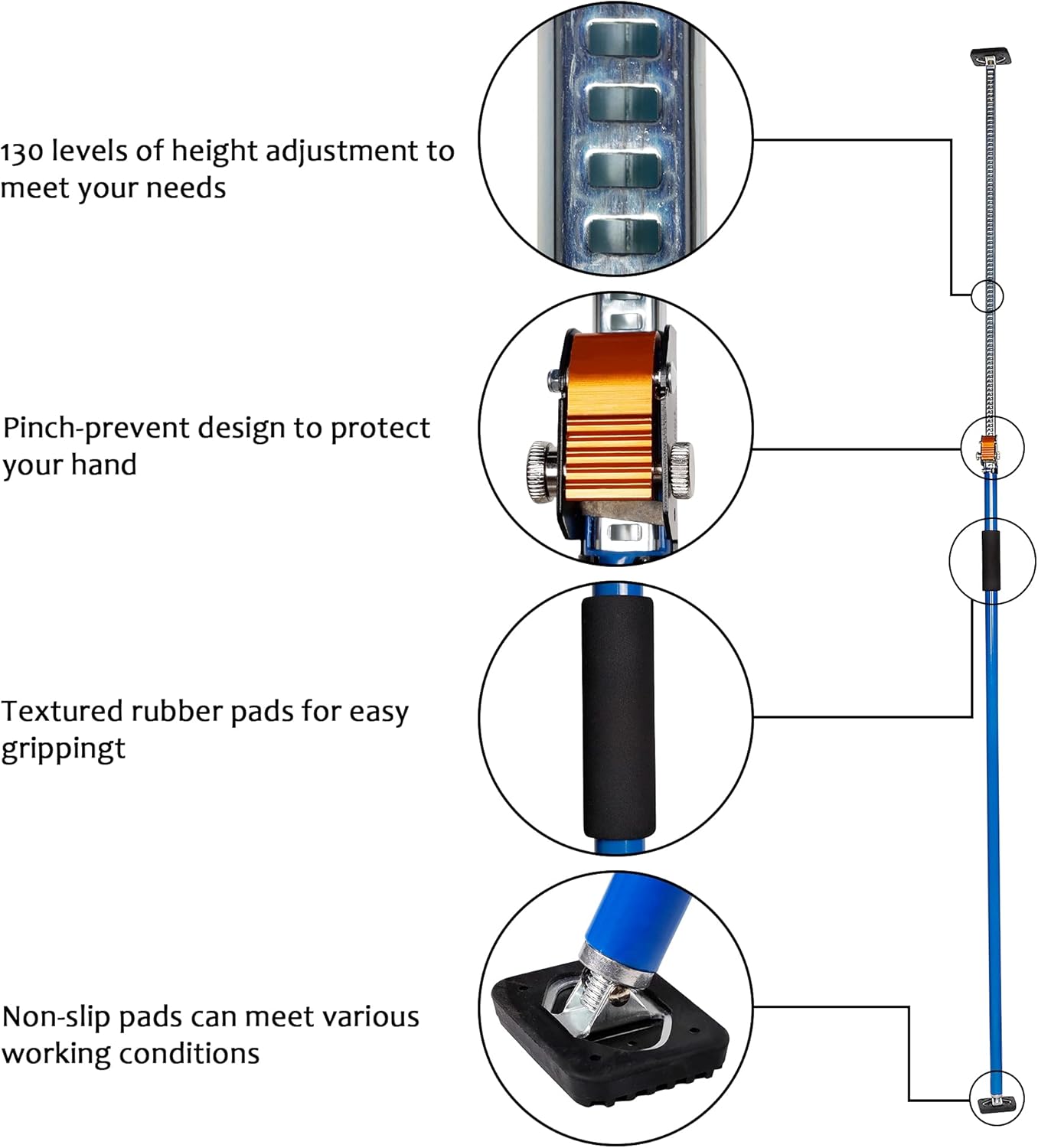 130 levels of height adjustment to meet your needs

Pinch-prevent design to protect your hand

Textured rubber pads for easy grippingt

Non-slip pads can meet various working conditions