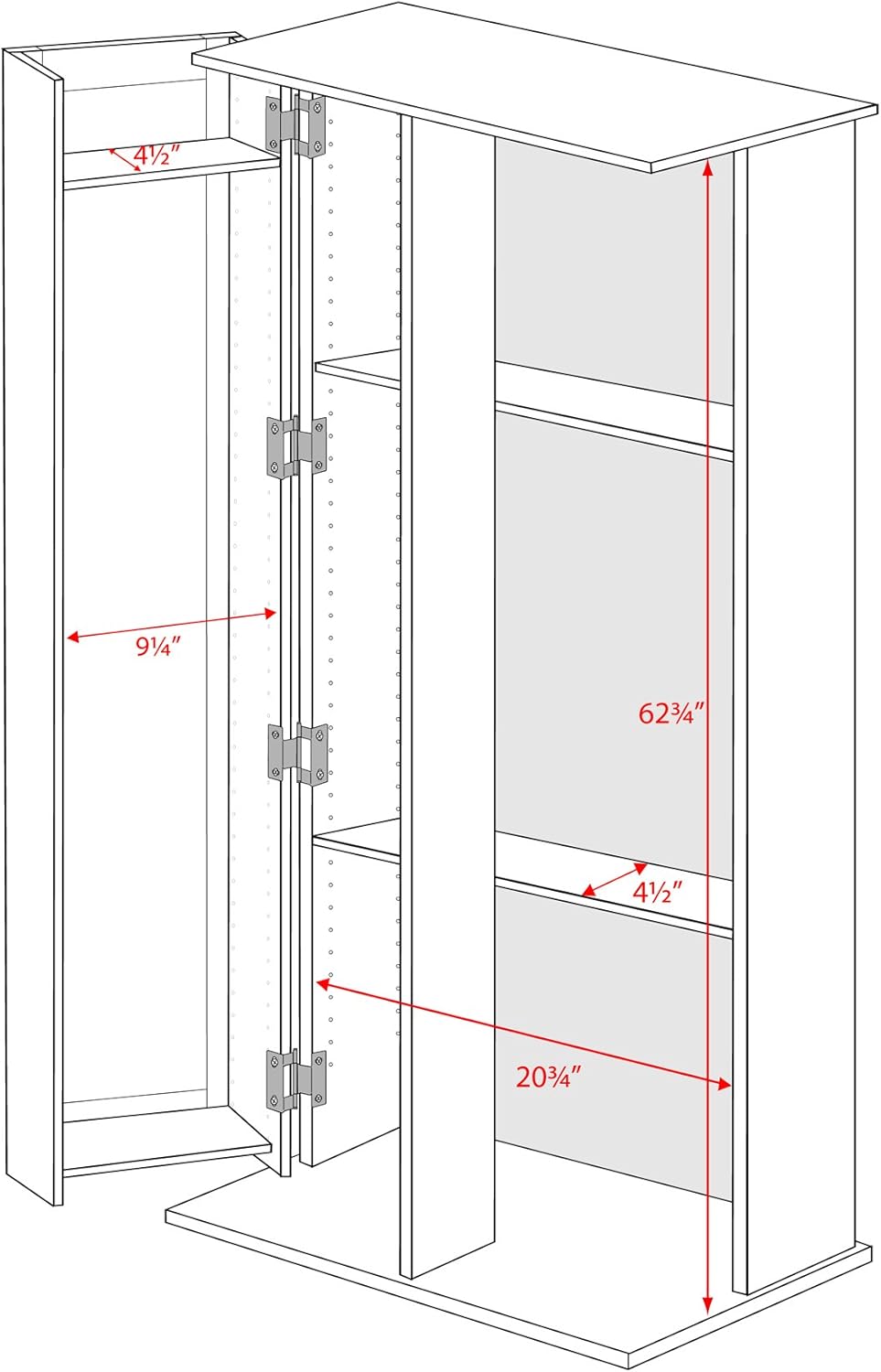 4½″

9¼″

62¾″

4½″

20¾″