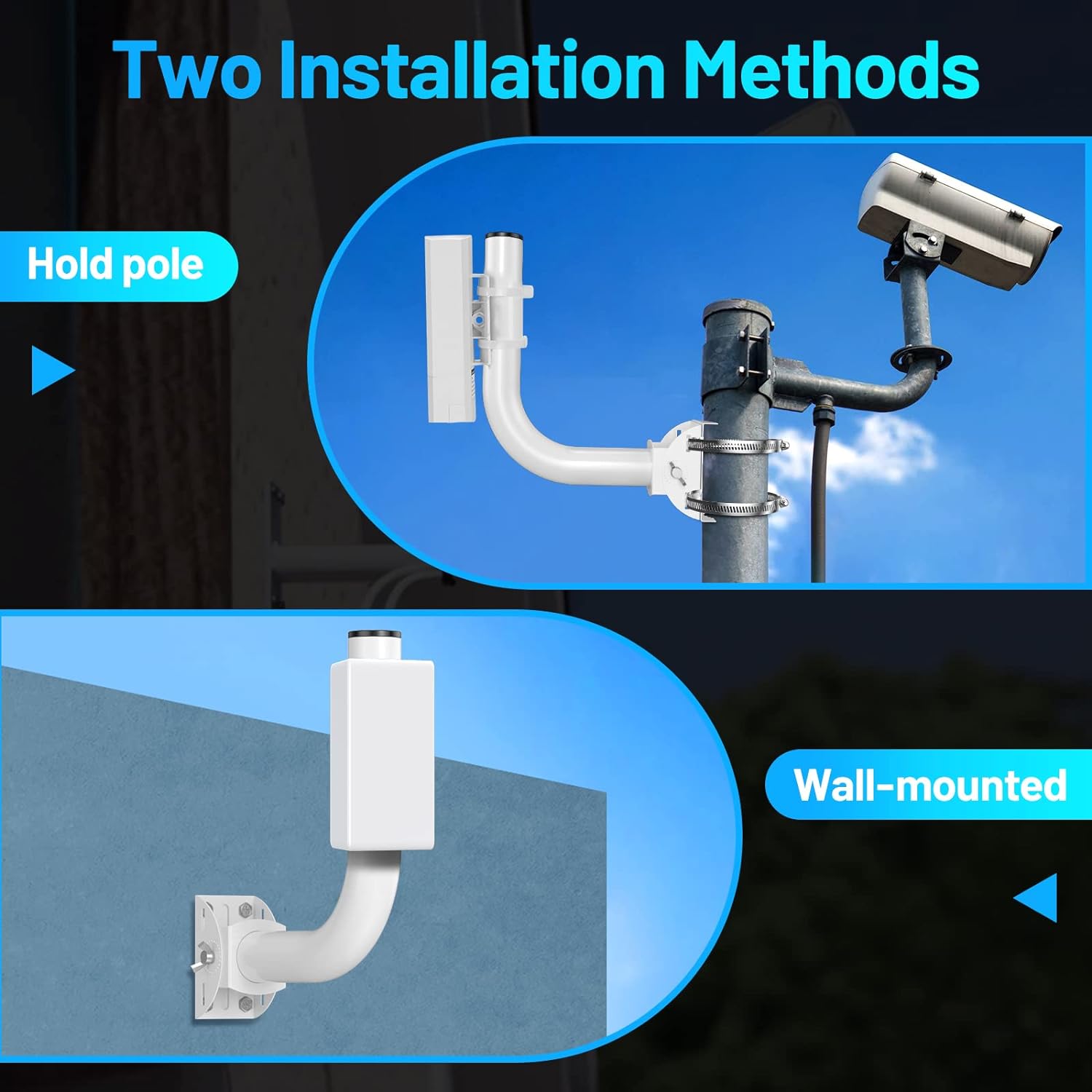 Two Installation Methods

Hold pole

Wall-mounted