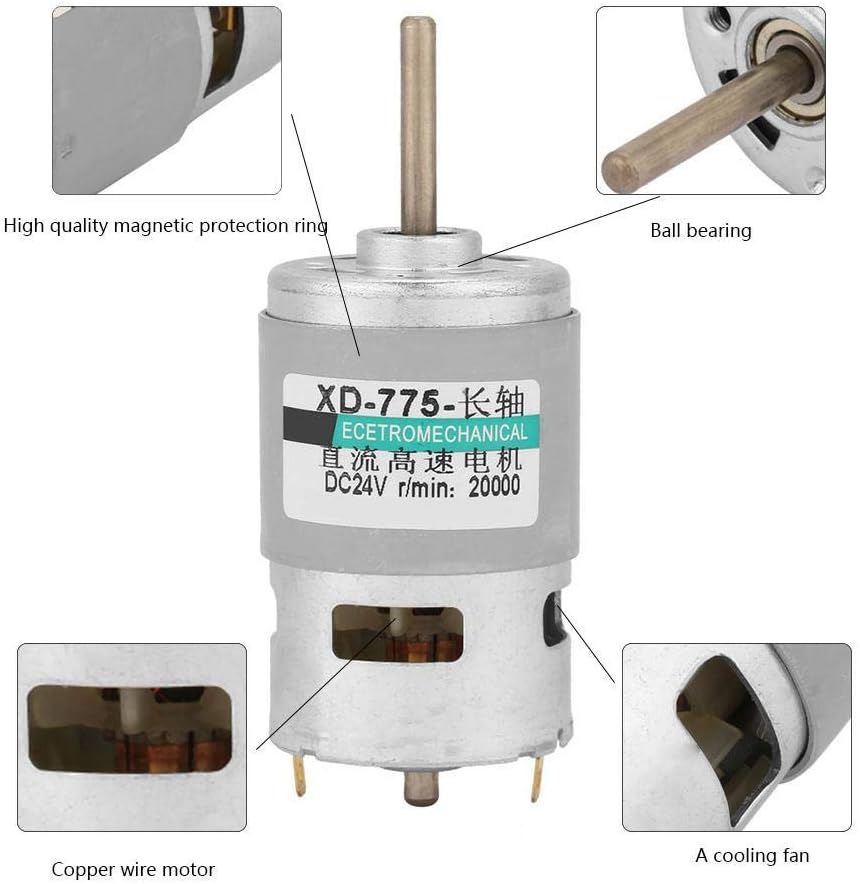 High quality magnetic protection ring

Ball bearing

XD-775-长轴
ECETROMECHANICAL
直流高速电机
DC24V r/min: 20000

Copper wire motor

A cooling fan