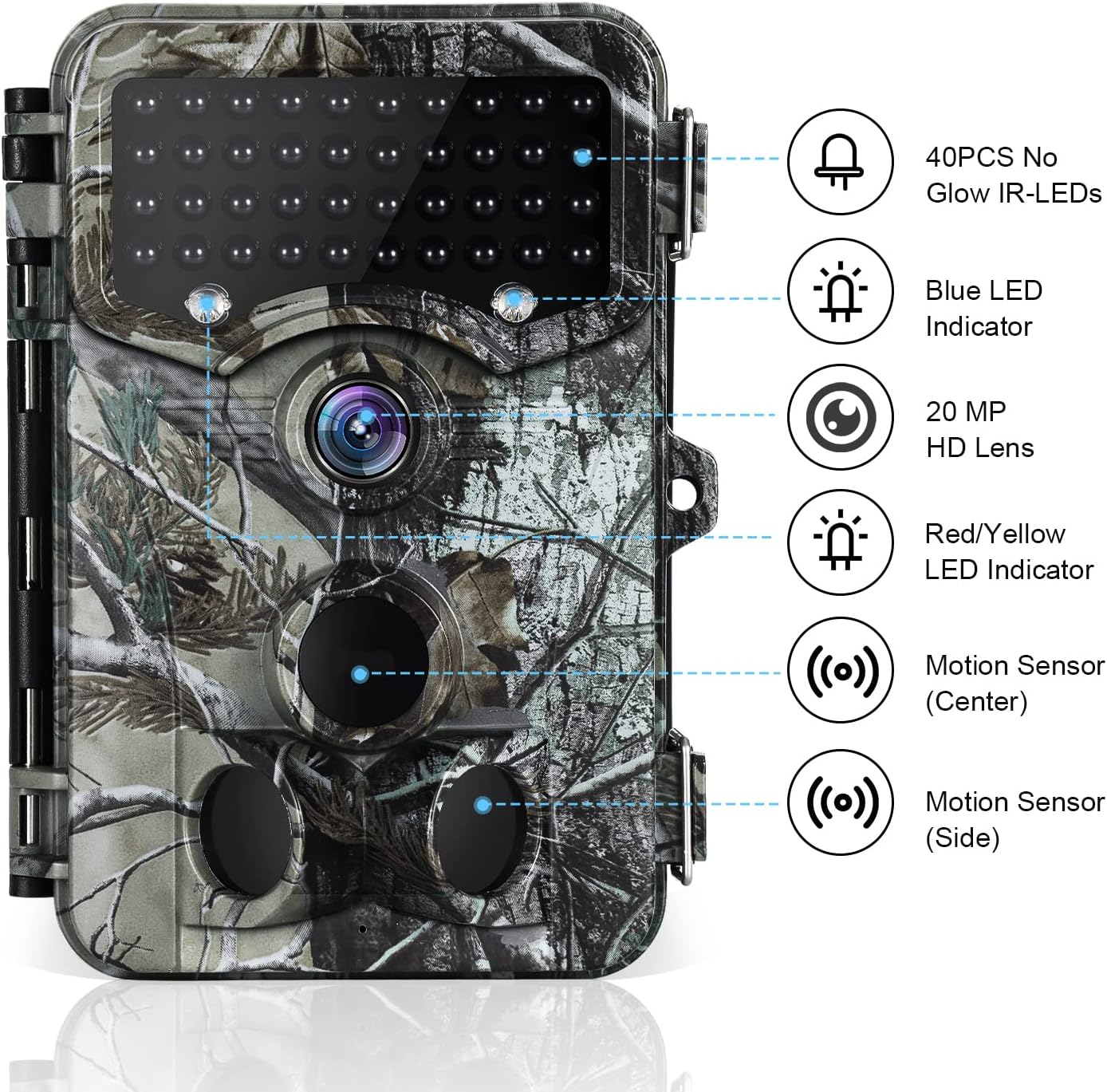 40PCS No Glow IR-LEDs

Blue LED Indicator

20 MP HD Lens

Red/Yellow LED Indicator

Motion Sensor (Center)

Motion Sensor (Side)