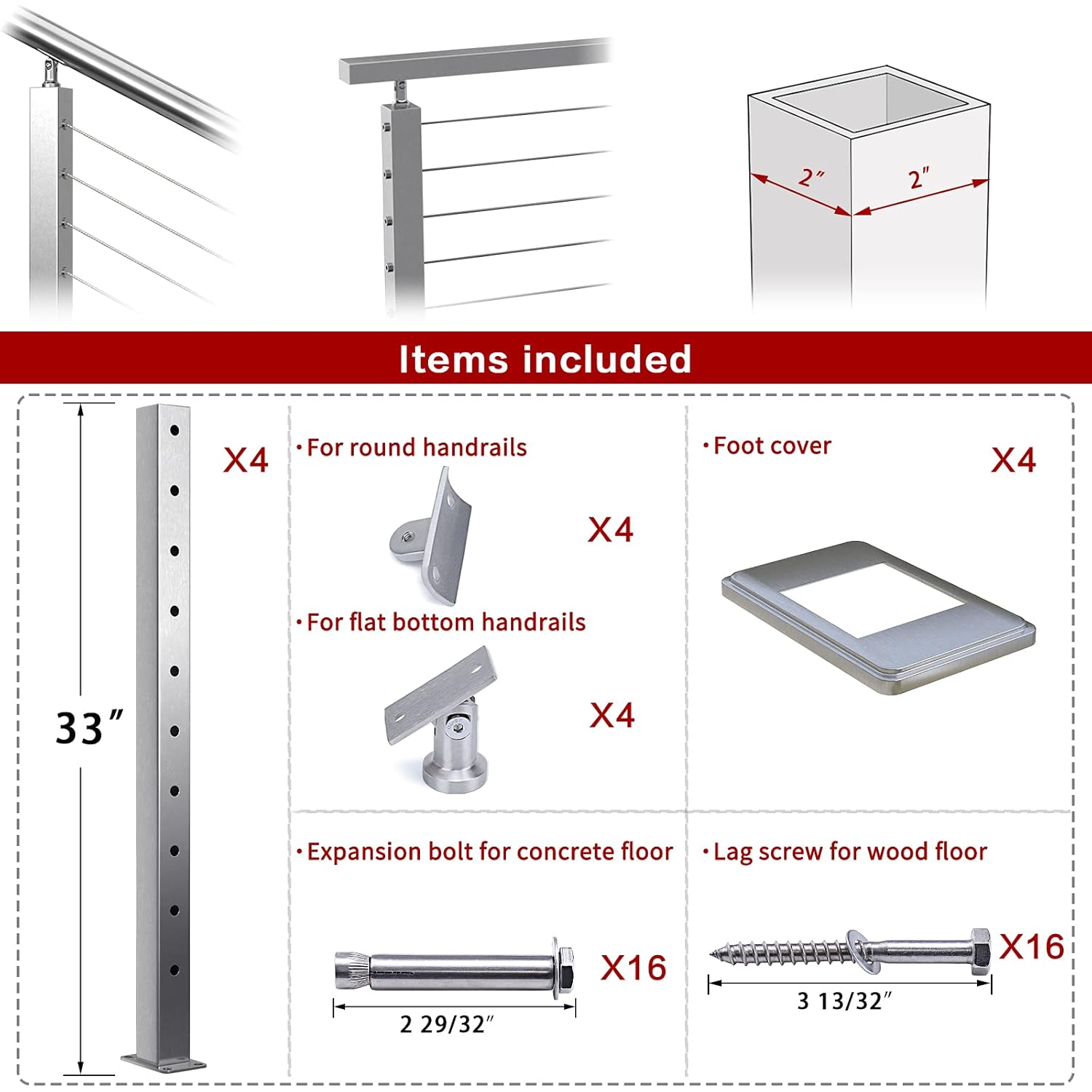 2″ 2″

Items included

33″

X4

· For round handrails

X4

· For flat bottom handrails

X4

· Foot cover

X4

· Expansion bolt for concrete floor

X16

2 29/32″

· Lag screw for wood floor

X16

3 13/32″