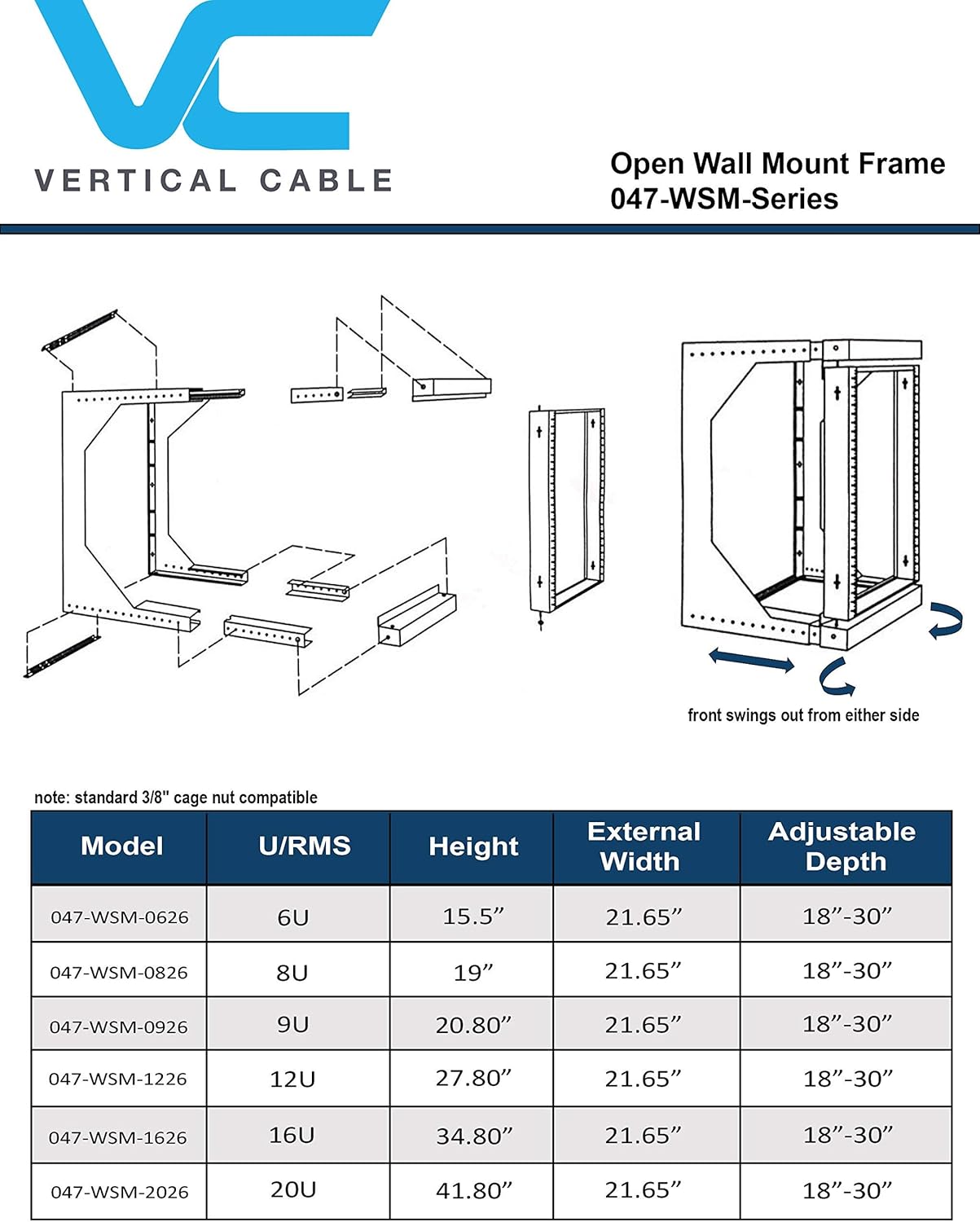 VC
VERTICAL CABLE

Open Wall Mount Frame
047-WSM-Series

front swings out from either side

note: standard 3/8" cage nut compatible

| Model | U/RMS | Height | External Width | Adjustable Depth |
|---|---|---|---|---|
| 047-WSM-0626 | 6U | 15.5” | 21.65” | 18”-30” |
| 047-WSM-0826 | 8U | 19” | 21.65” | 18”-30” |
| 047-WSM-0926 | 9U | 20.80” | 21.65” | 18”-30” |
| 047-WSM-1226 | 12U | 27.80” | 21.65” | 18”-30” |
| 047-WSM-1626 | 16U | 34.80” | 21.65” | 18”-30” |
| 047-WSM-2026 | 20U | 41.80” | 21.65” | 18”-30” |