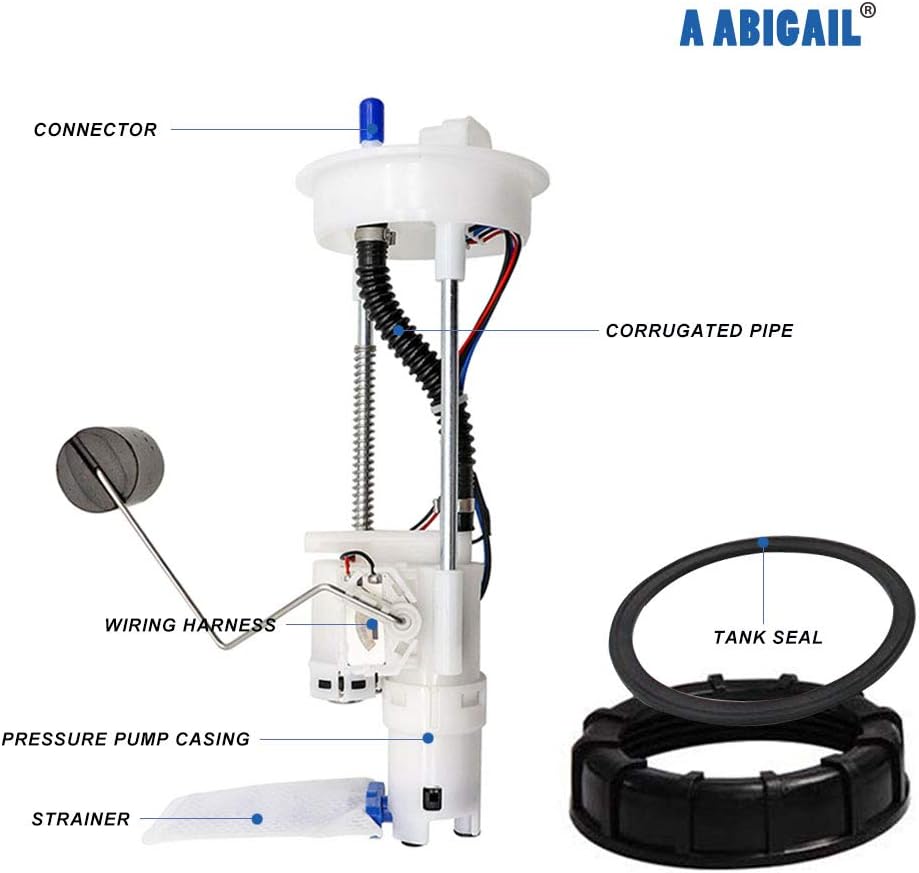 A ABIGAIL®

CONNECTOR

CORRUGATED PIPE

WIRING HARNESS

TANK SEAL

PRESSURE PUMP CASING

STRAINER