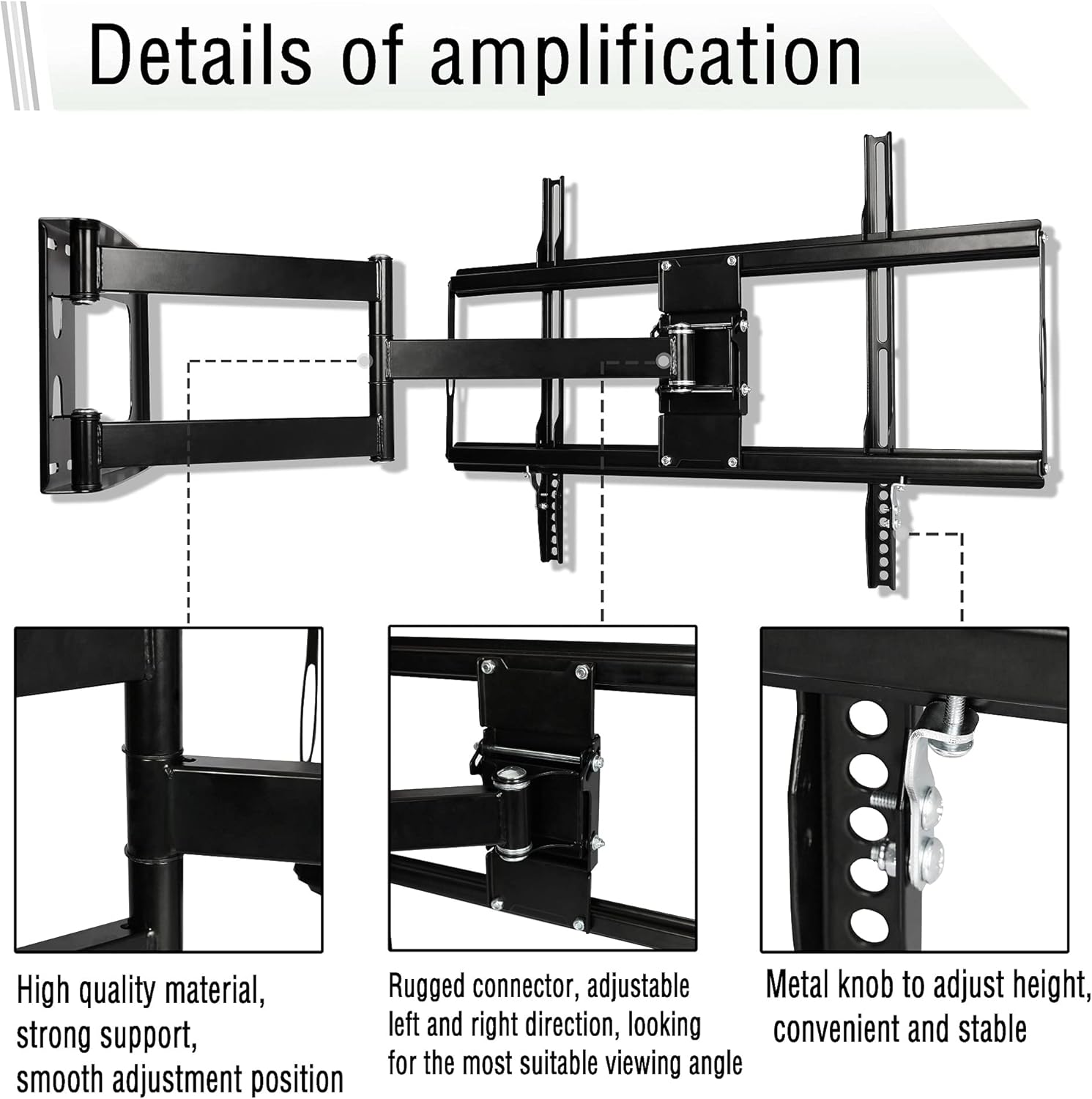 Details of amplification

High quality material, strong support, smooth adjustment position

Rugged connector, adjustable left and right direction, looking for the most suitable viewing angle

Metal knob to adjust height, convenient and stable