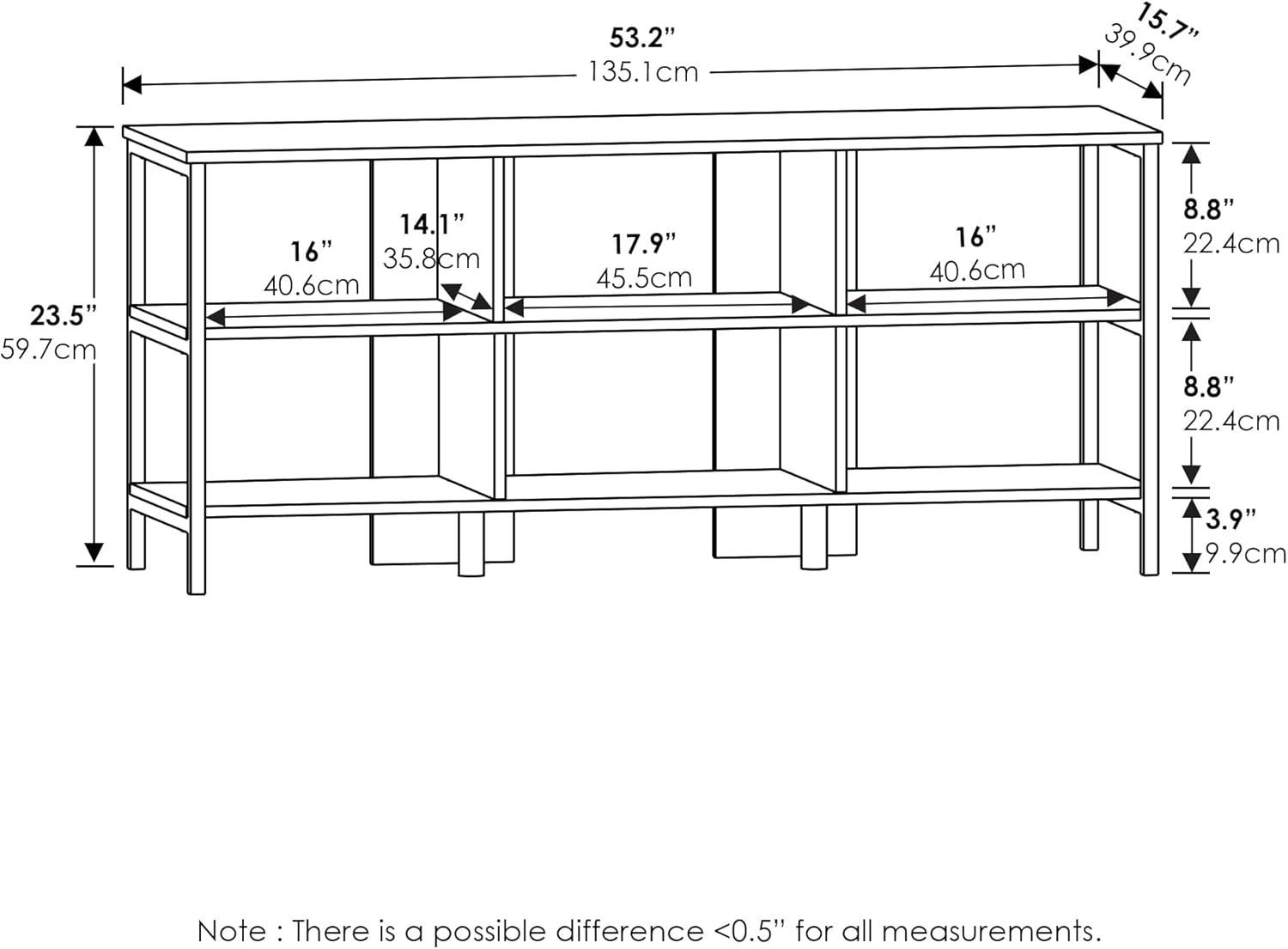 53.2”
135.1cm

15.7”
39.9cm

23.5”
59.7cm

16”
40.6cm

14.1”
35.8cm

17.9”
45.5cm

16”
40.6cm

8.8”
22.4cm

8.8”
22.4cm

3.9”
9.9cm

Note : There is a possible difference <0.5” for all measurements.