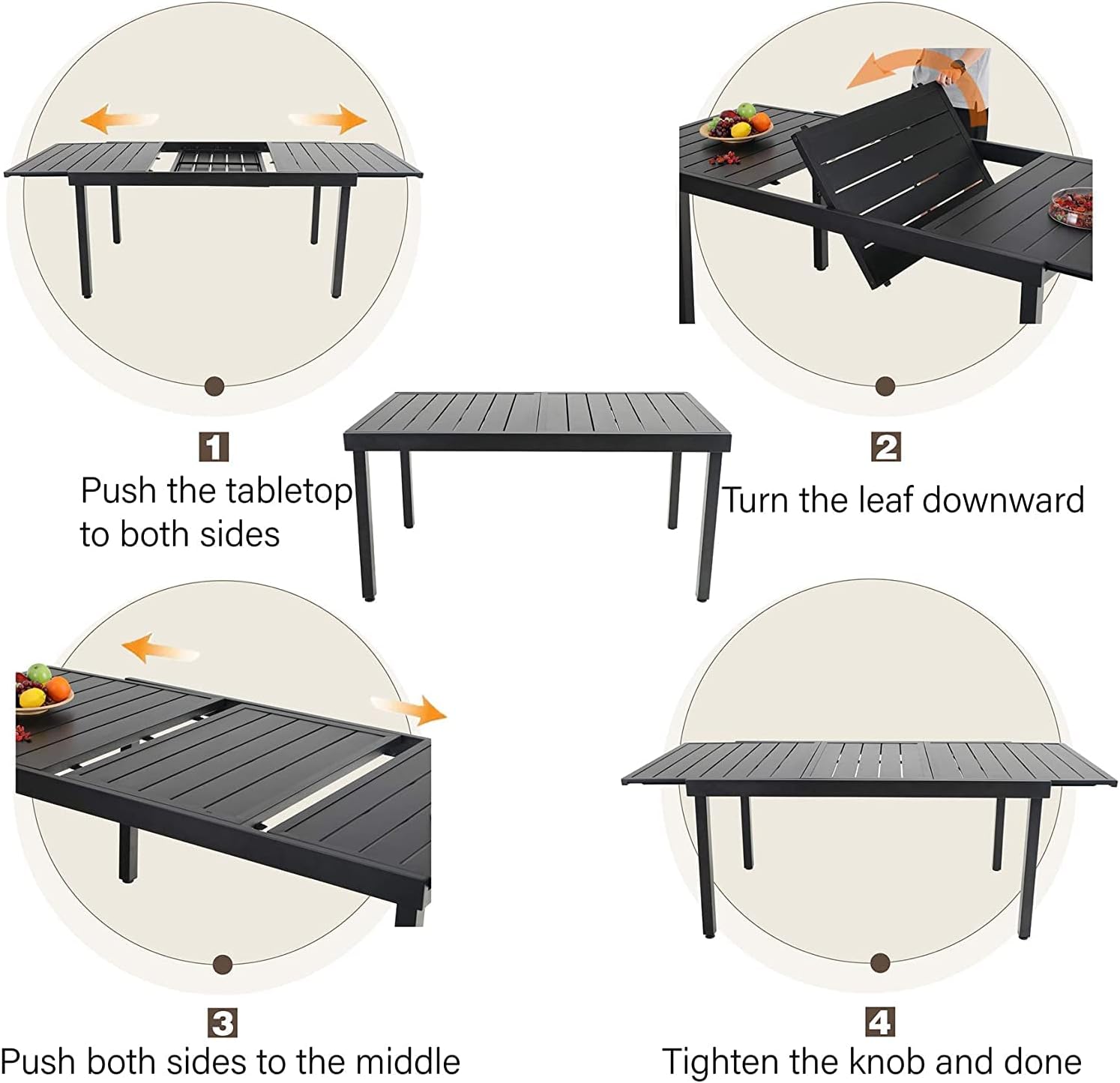 1
Push the tabletop to both sides

2
Turn the leaf downward

3
Push both sides to the middle

4
Tighten the knob and done