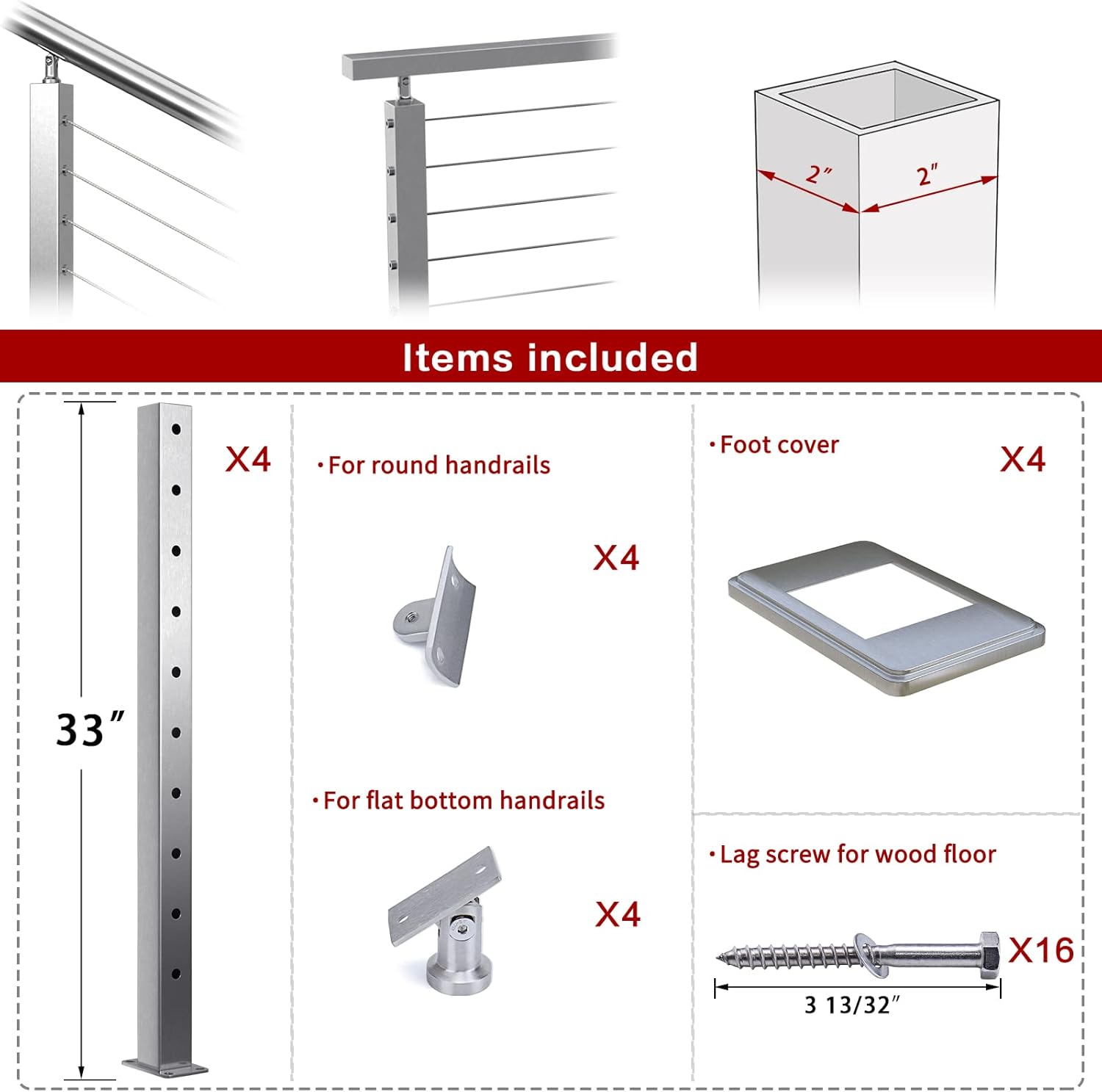 2″

2″

Items included

33″

X4

· For round handrails

X4

· For flat bottom handrails

X4

· Foot cover

X4

· Lag screw for wood floor

X16

3 13/32″