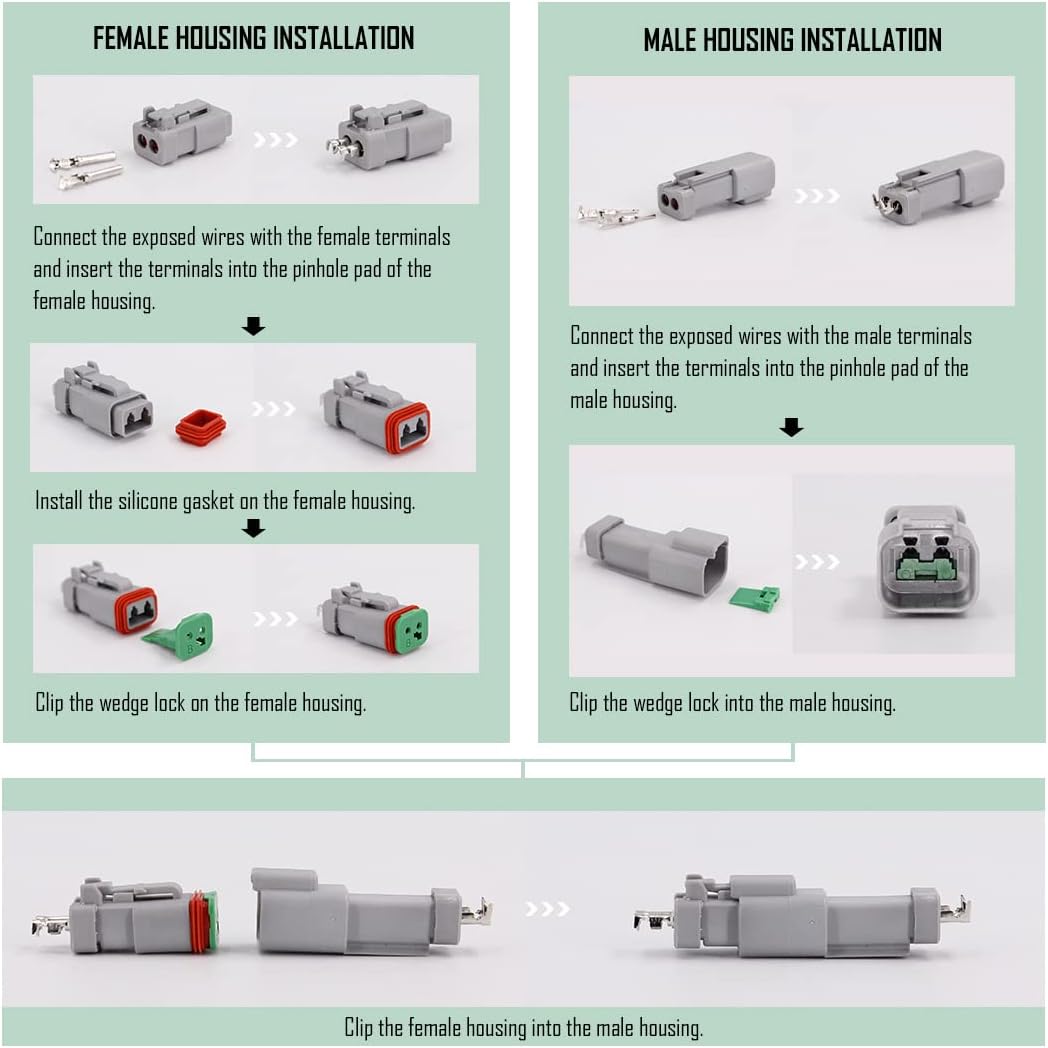 FEMALE HOUSING INSTALLATION

Connect the exposed wires with the female terminals and insert the terminals into the pinhole pad of the female housing.

Install the silicone gasket on the female housing.

Clip the wedge lock on the female housing.

MALE HOUSING INSTALLATION

Connect the exposed wires with the male terminals and insert the terminals into the pinhole pad of the male housing.

Clip the wedge lock into the male housing.

Clip the female housing into the male housing.