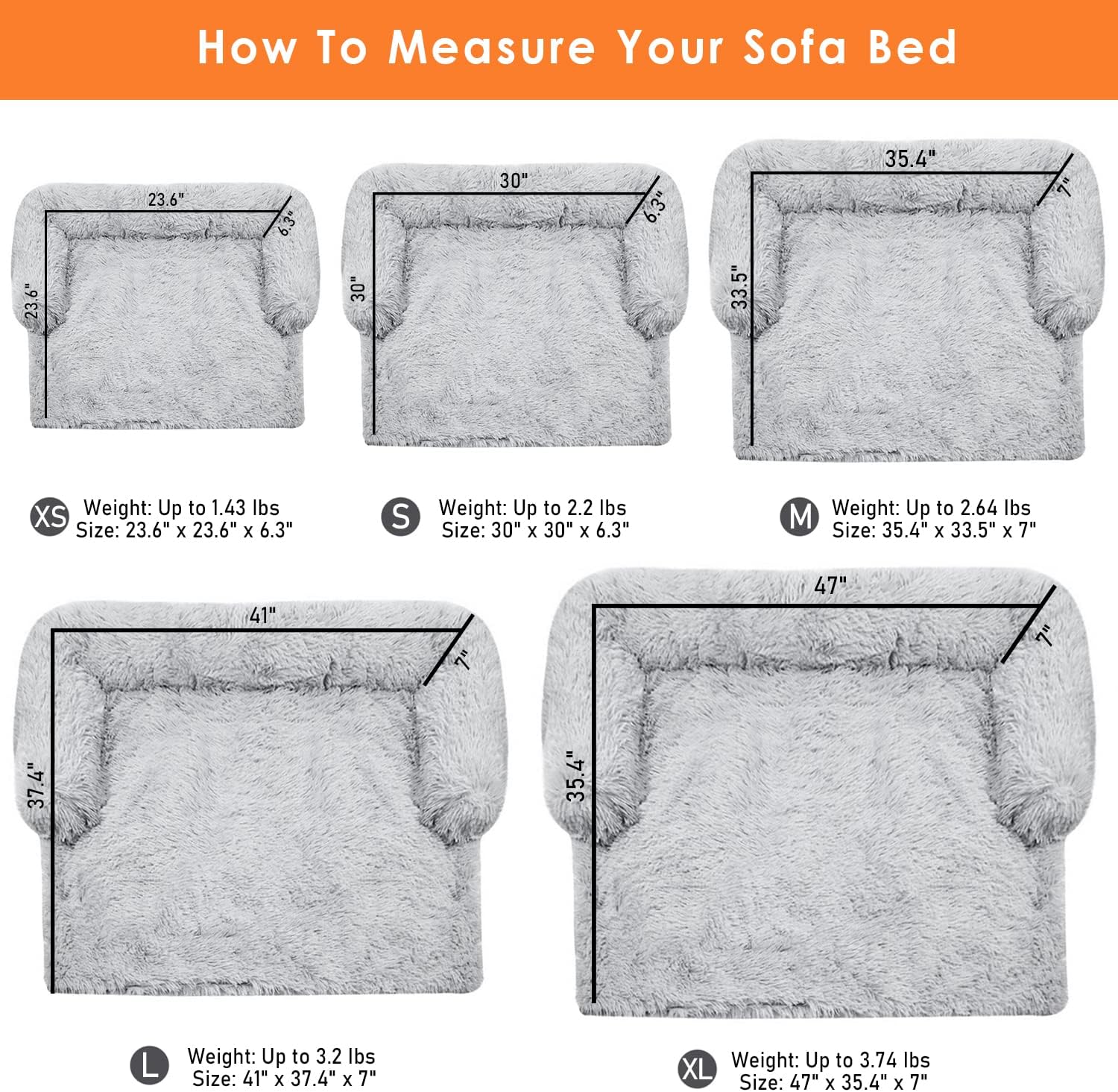 How To Measure Your Sofa Bed

23.6"
6.3"
23.6"

XS Weight: Up to 1.43 lbs
Size: 23.6" x 23.6" x 6.3"

30"
6.3"
30"

S Weight: Up to 2.2 lbs
Size: 30" x 30" x 6.3"

35.4"
7"
33.5"

M Weight: Up to 2.64 lbs
Size: 35.4" x 33.5" x 7"

41"
7"
37.4"

L Weight: Up to 3.2 lbs
Size: 41" x 37.4" x 7"

47"
7"
35.4"

XL Weight: Up to 3.74 lbs
Size: 47" x 35.4" x 7"