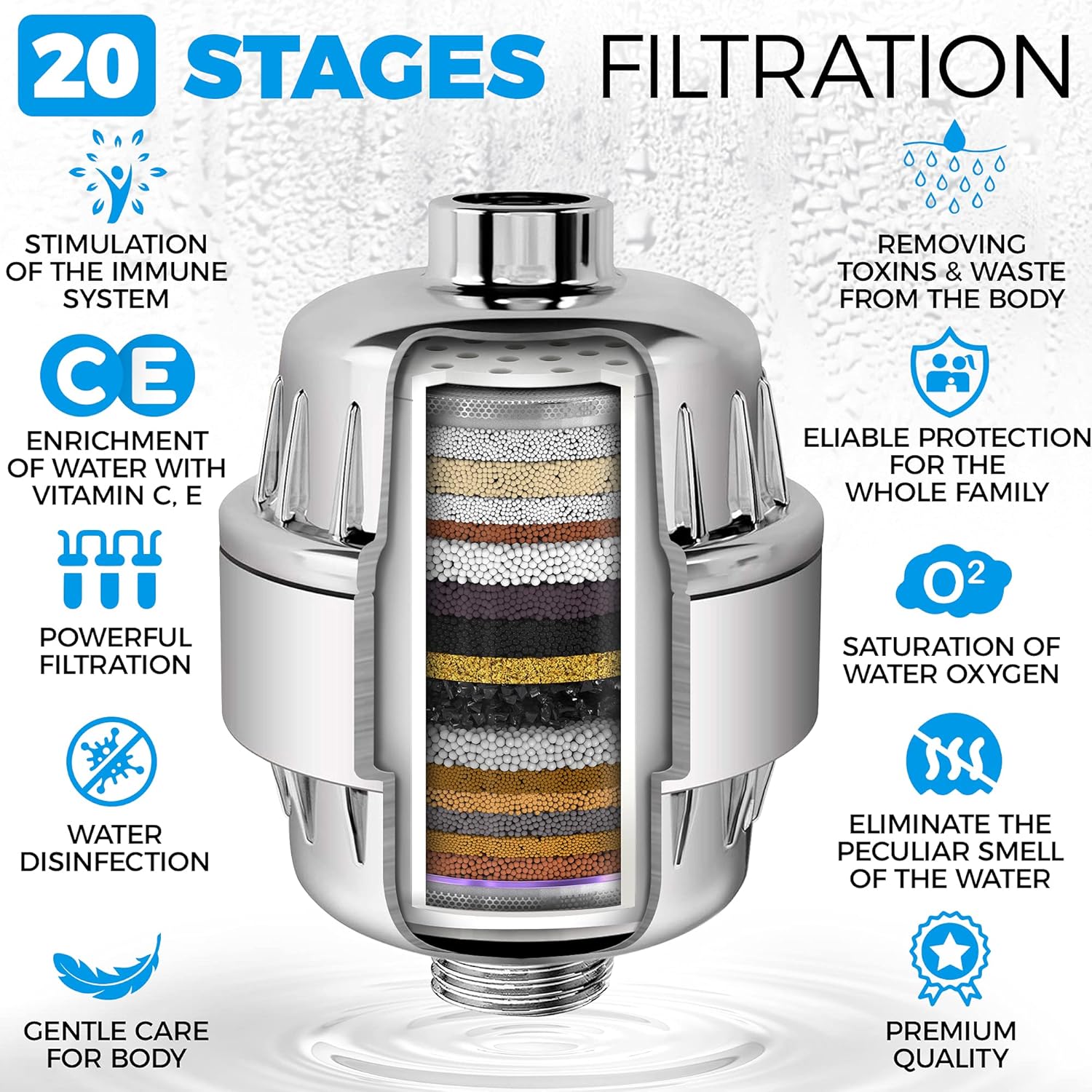 20 STAGES FILTRATION

STIMULATION OF THE IMMUNE SYSTEM

CE

ENRICHMENT OF WATER WITH VITAMIN C, E

POWERFUL FILTRATION

WATER DISINFECTION

GENTLE CARE FOR BODY

REMOVING TOXINS & WASTE FROM THE BODY

ELIABLE PROTECTION FOR THE WHOLE FAMILY

$O^2$

SATURATION OF WATER OXYGEN

ELIMINATE THE PECULIAR SMELL OF THE WATER

PREMIUM QUALITY