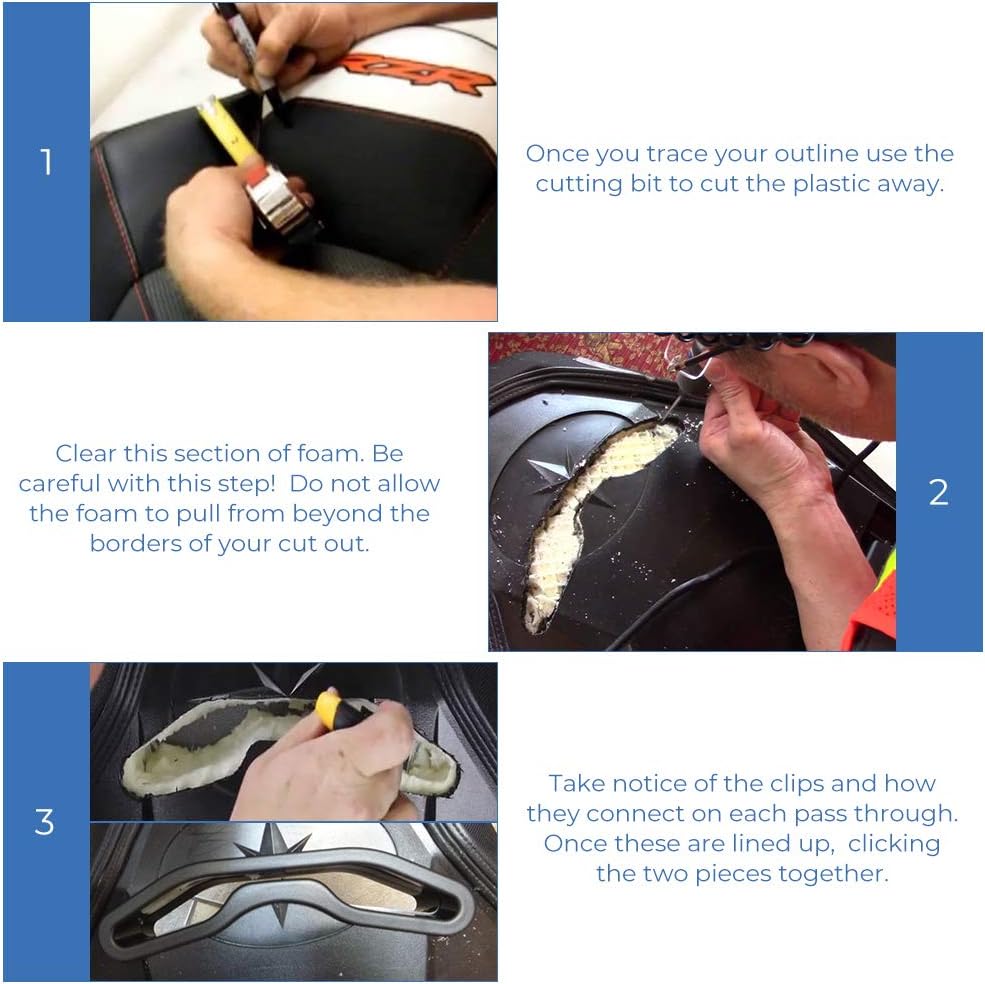 1

RZR

Once you trace your outline use the cutting bit to cut the plastic away.

Clear this section of foam. Be careful with this step! Do not allow the foam to pull from beyond the borders of your cut out.

2

3

Take notice of the clips and how they connect on each pass through. Once these are lined up, clicking the two pieces together.