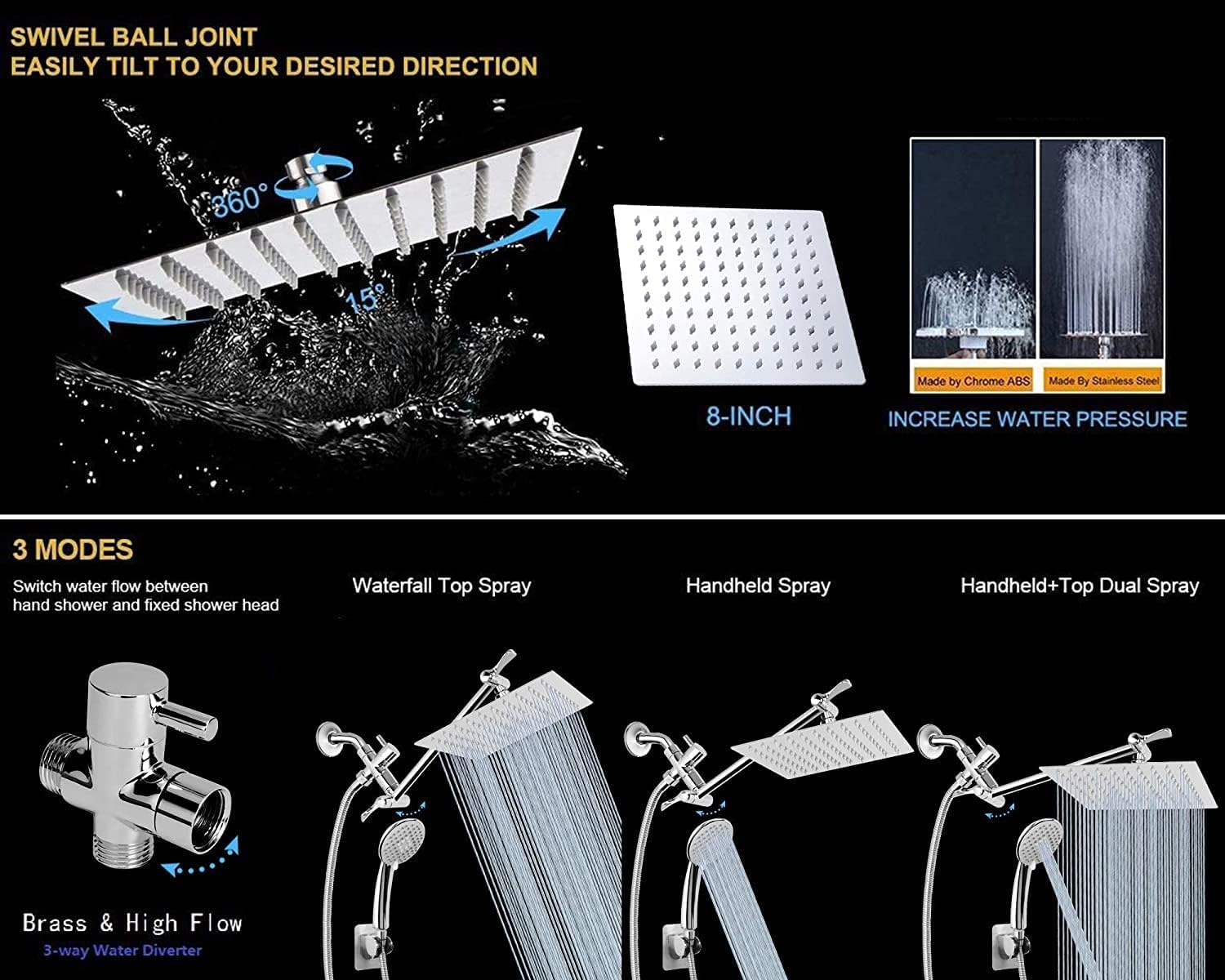 SWIVEL BALL JOINT
EASILY TILT TO YOUR DESIRED DIRECTION

360°

15°

8-INCH

Made by Chrome ABS

Made By Stainless Steel

INCREASE WATER PRESSURE

3 MODES

Switch water flow between hand shower and fixed shower head

Waterfall Top Spray

Handheld Spray

Handheld+Top Dual Spray

Brass & High Flow
3-way Water Diverter