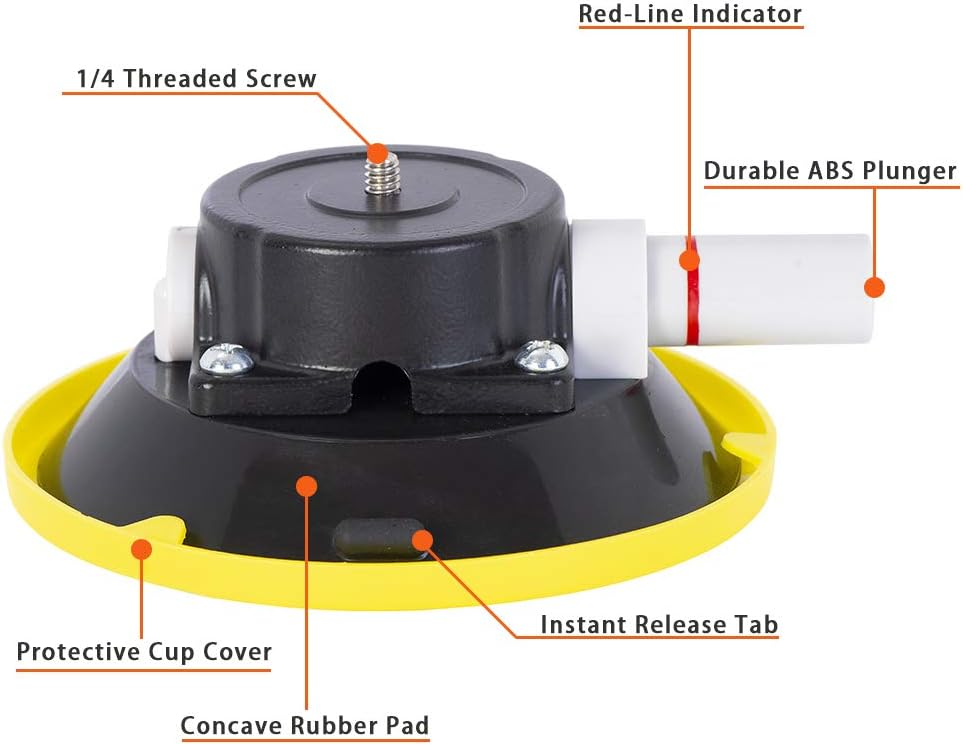 Red-Line Indicator

1/4 Threaded Screw

Durable ABS Plunger

Instant Release Tab

Protective Cup Cover

Concave Rubber Pad