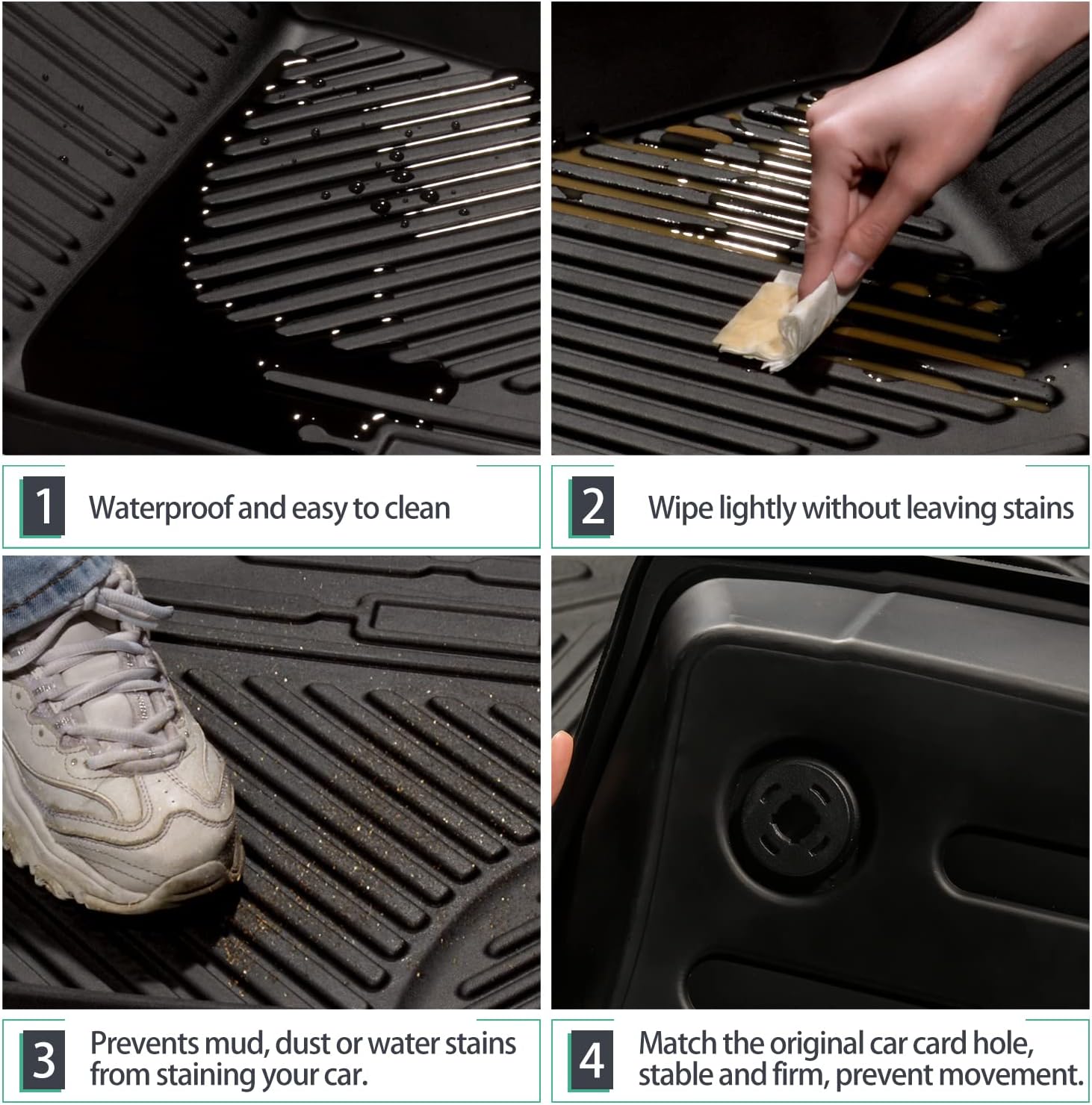 1 Waterproof and easy to clean

2 Wipe lightly without leaving stains

3 Prevents mud, dust or water stains from staining your car.

4 Match the original car card hole, stable and firm, prevent movement.