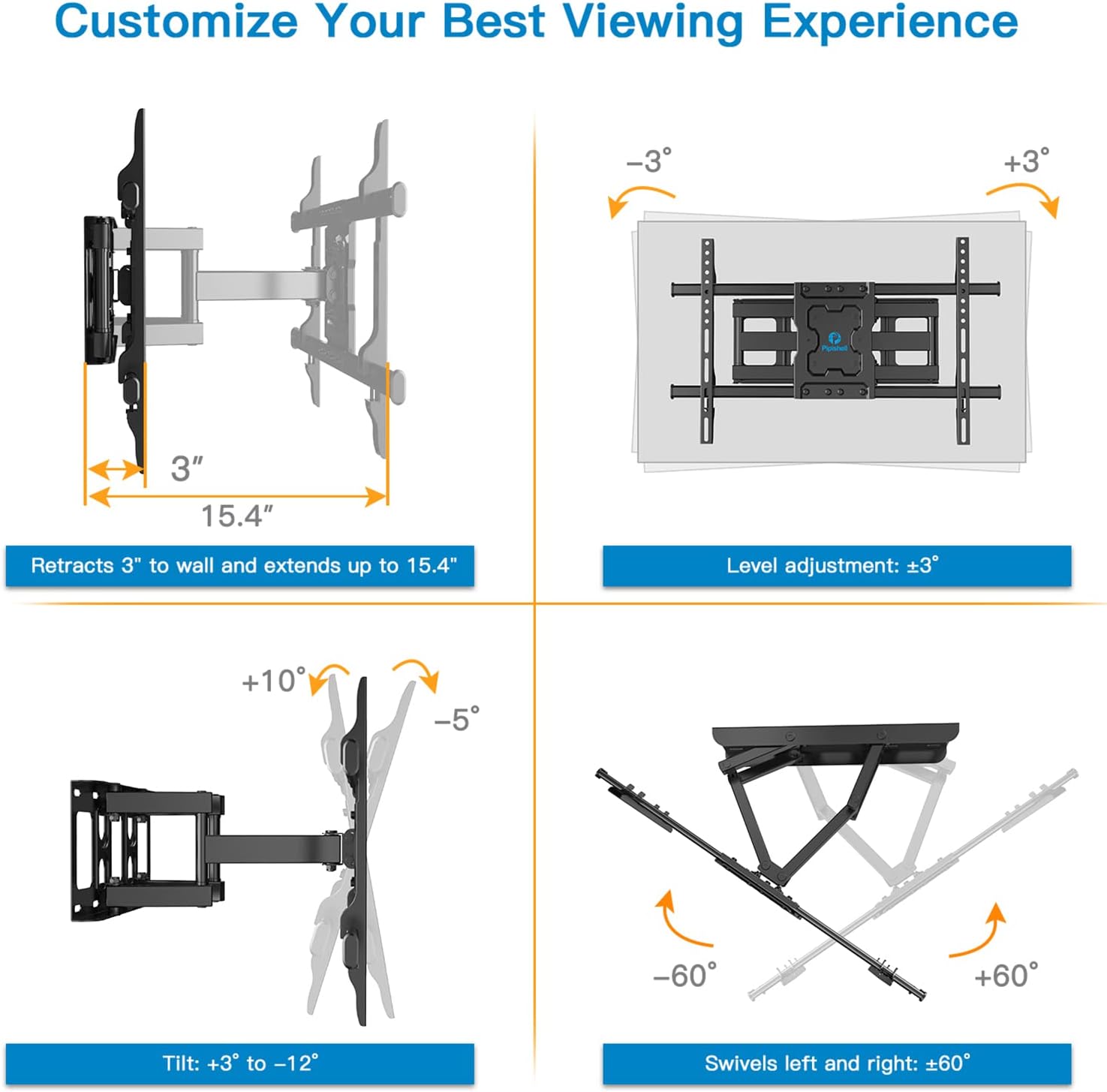 Customize Your Best Viewing Experience

3″

15.4″

Retracts 3" to wall and extends up to 15.4"

–3°

+3°

Pipishell

Level adjustment: ±3°

+10°

–5°

Tilt: +3° to –12°

–60°

+60°

Swivels left and right: ±60°