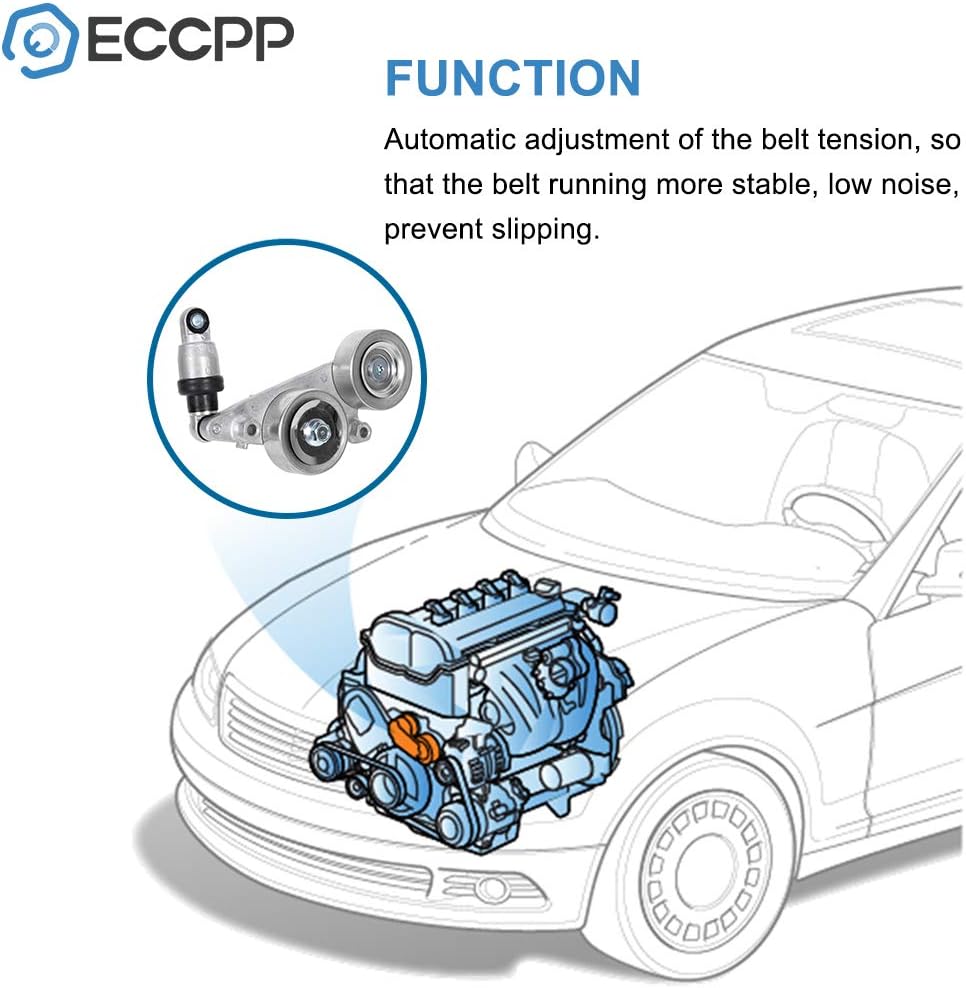 ECCPP

FUNCTION

Automatic adjustment of the belt tension, so that the belt running more stable, low noise, prevent slipping.