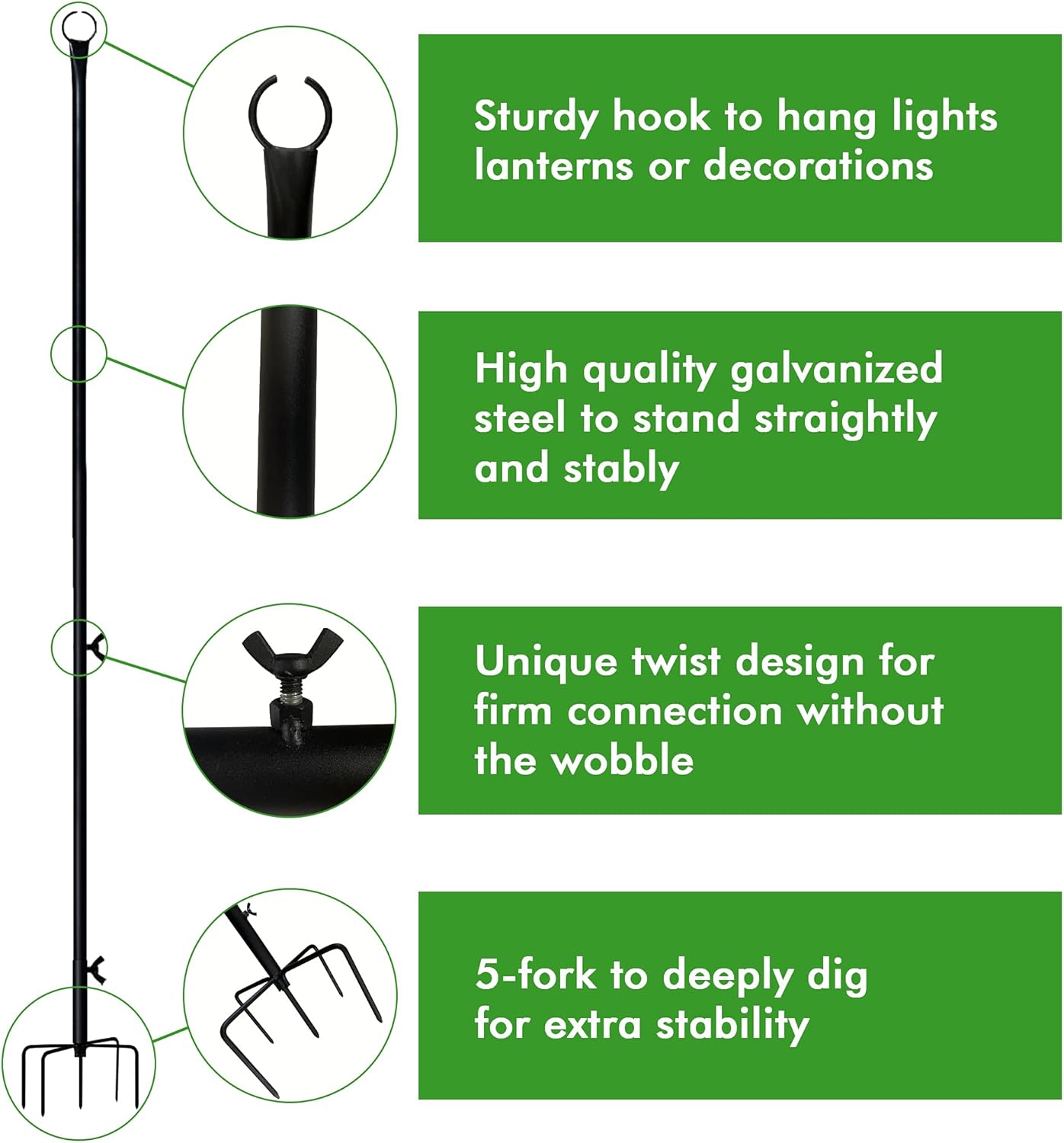 Sturdy hook to hang lights lanterns or decorations

High quality galvanized steel to stand straightly and stably

Unique twist design for firm connection without the wobble

5-fork to deeply dig for extra stability